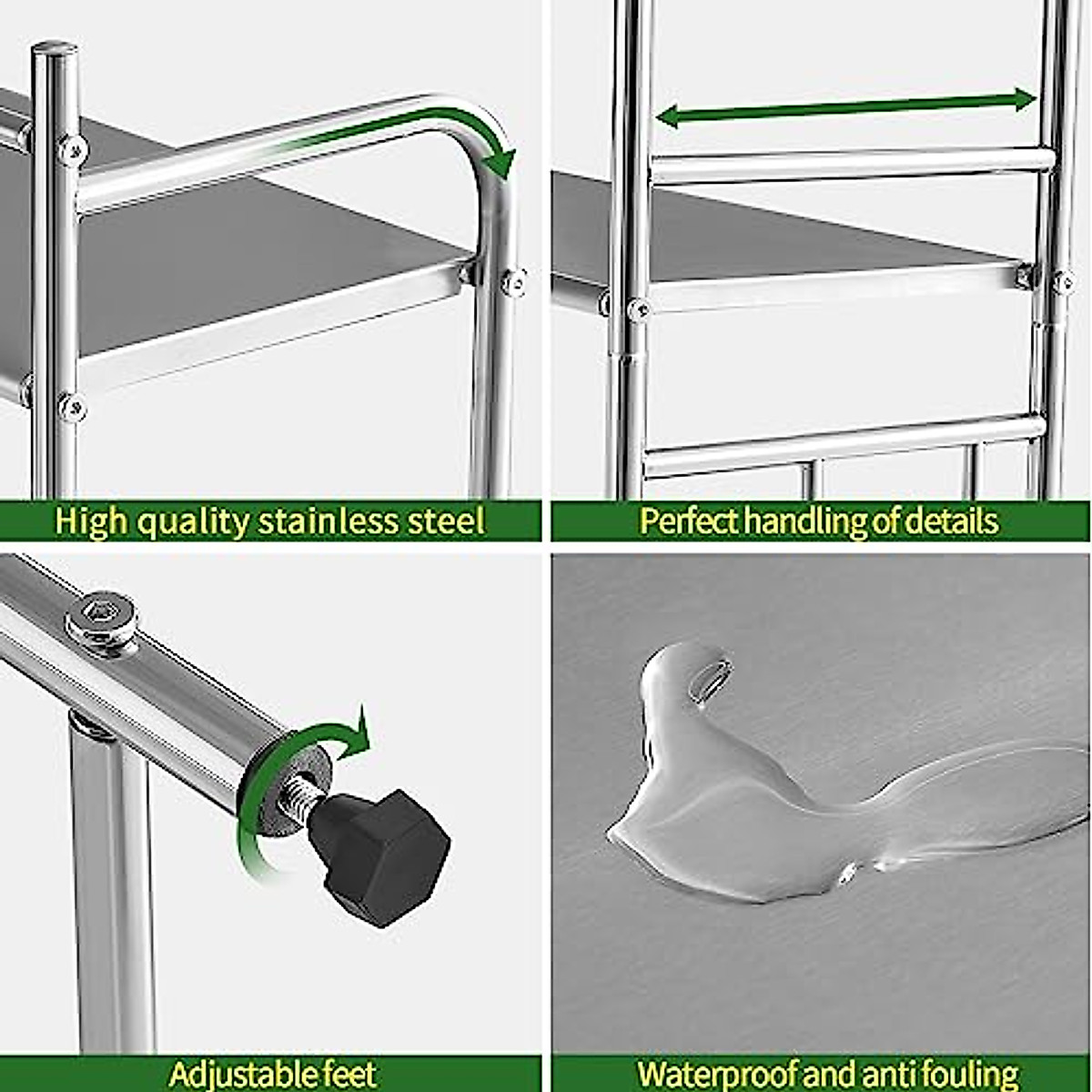 High quality stainless steel

Perfect handling of details

Adjustable feet

Waterproof and anti fouling