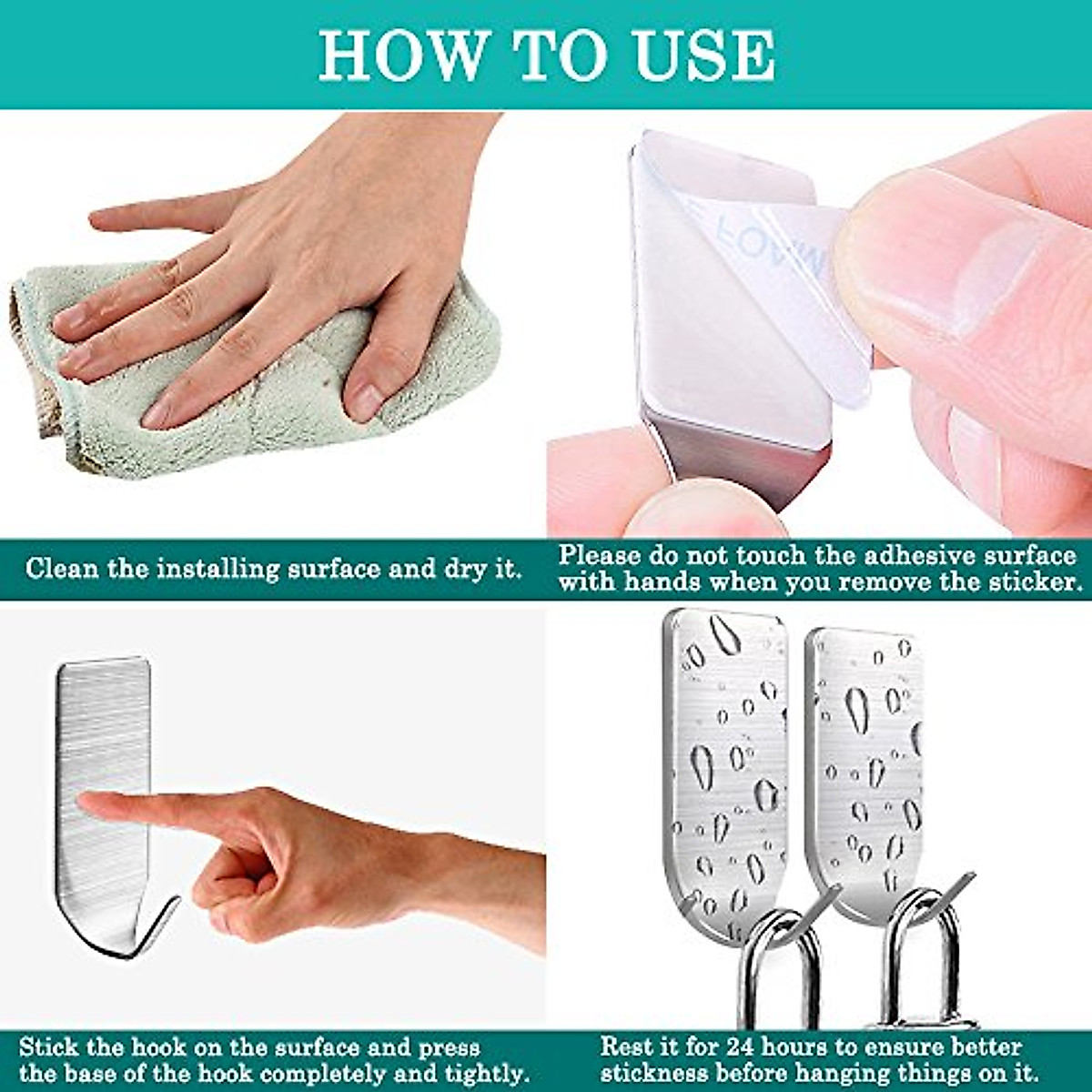 HOW TO USE

Clean the installing surface and dry it.

Please do not touch the adhesive surface with hands when you remove the sticker.

Stick the hook on the surface and press the base of the hook completely and tightly.

Rest it for 24 hours to ensure better stickness before hanging things on it.