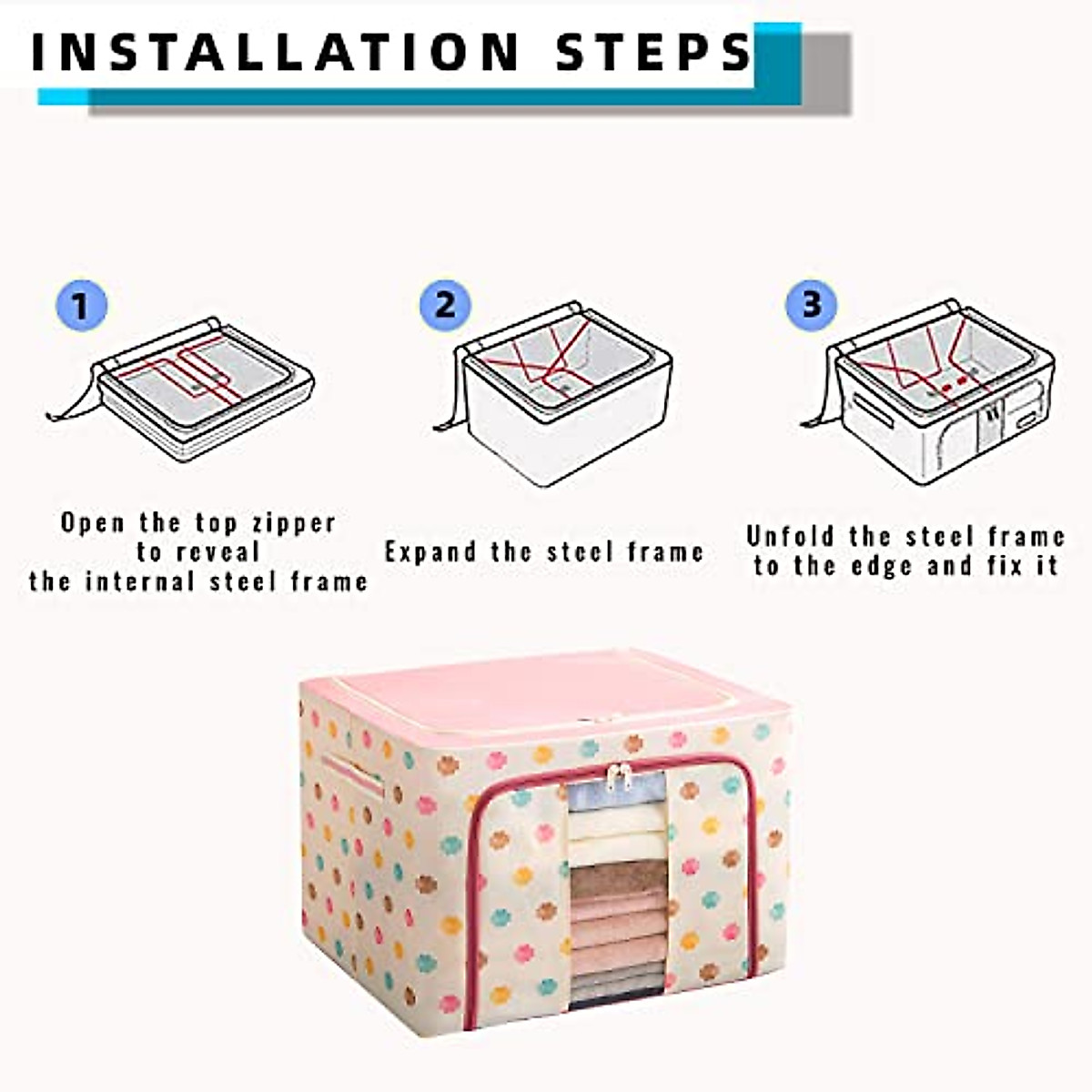 INSTALLATION STEPS

1

Open the top zipper to reveal the internal steel frame

2

Expand the steel frame

3

Unfold the steel frame to the edge and fix it