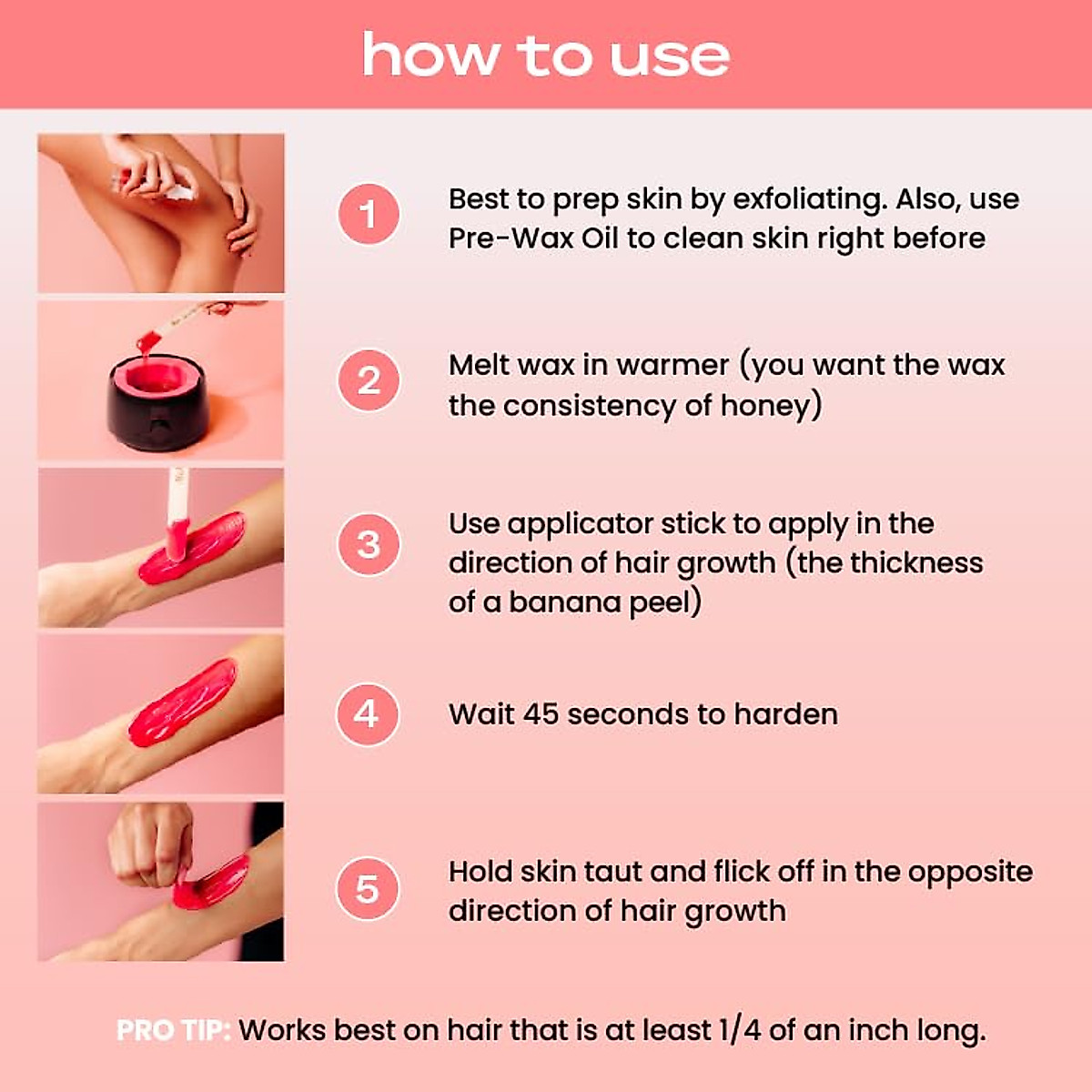 how to use

1 Best to prep skin by exfoliating. Also, use Pre-Wax Oil to clean skin right before

2 Melt wax in warmer (you want the wax the consistency of honey)

3 Use applicator stick to apply in the direction of hair growth (the thickness of a banana peel)

4 Wait 45 seconds to harden

5 Hold skin taut and flick off in the opposite direction of hair growth

PRO TIP: Works best on hair that is at least 1/4 of an inch long.