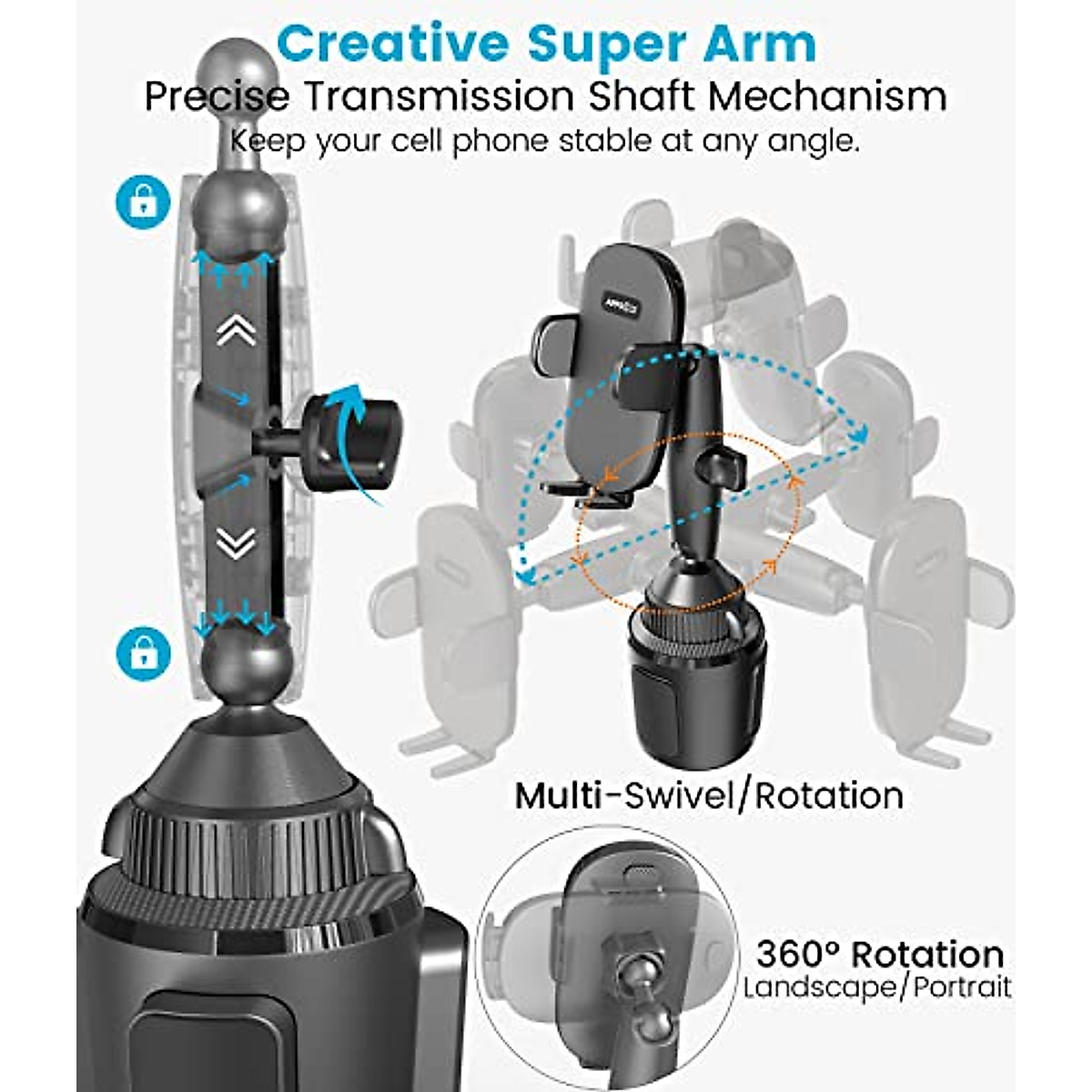 Creative Super Arm
Precise Transmission Shaft Mechanism
Keep your cell phone stable at any angle.

APPS2Car

Multi-Swivel/Rotation

360° Rotation
Landscape/Portrait