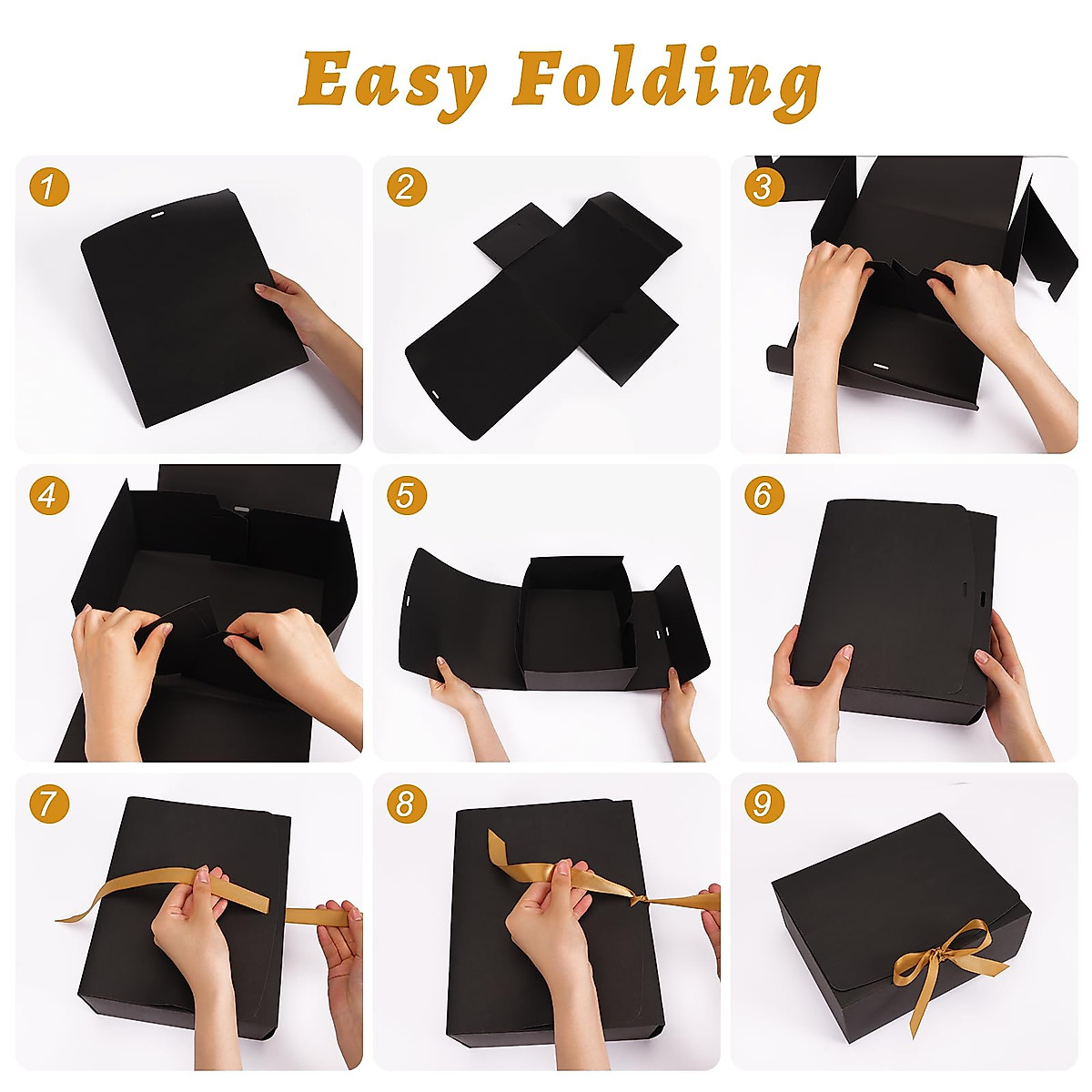 Easy Folding

1

2

3

4

5

6

7

8

9