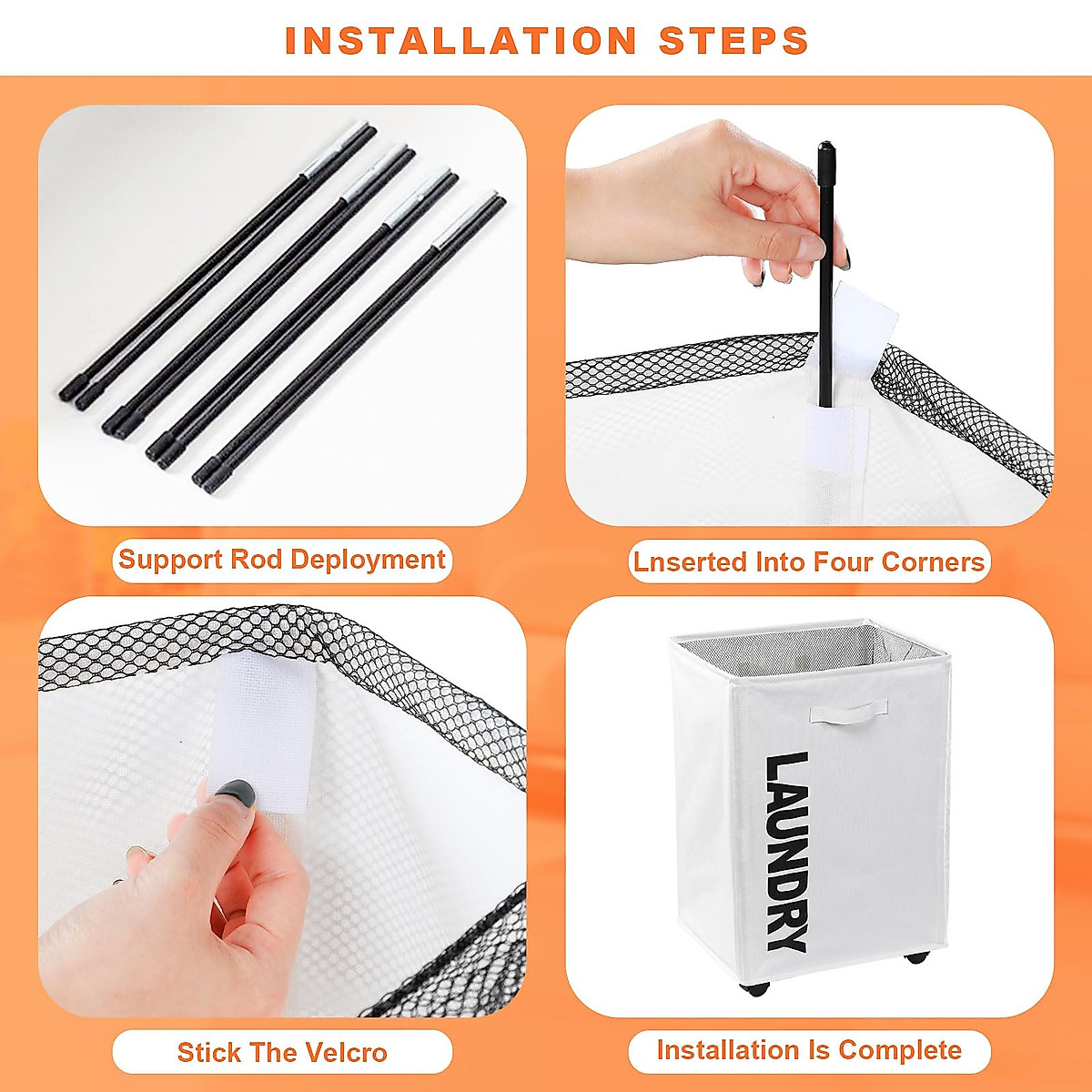 INSTALLATION STEPS

Support Rod Deployment

Lnserted Into Four Corners

LAUNDRY

Stick The Velcro

Installation Is Complete