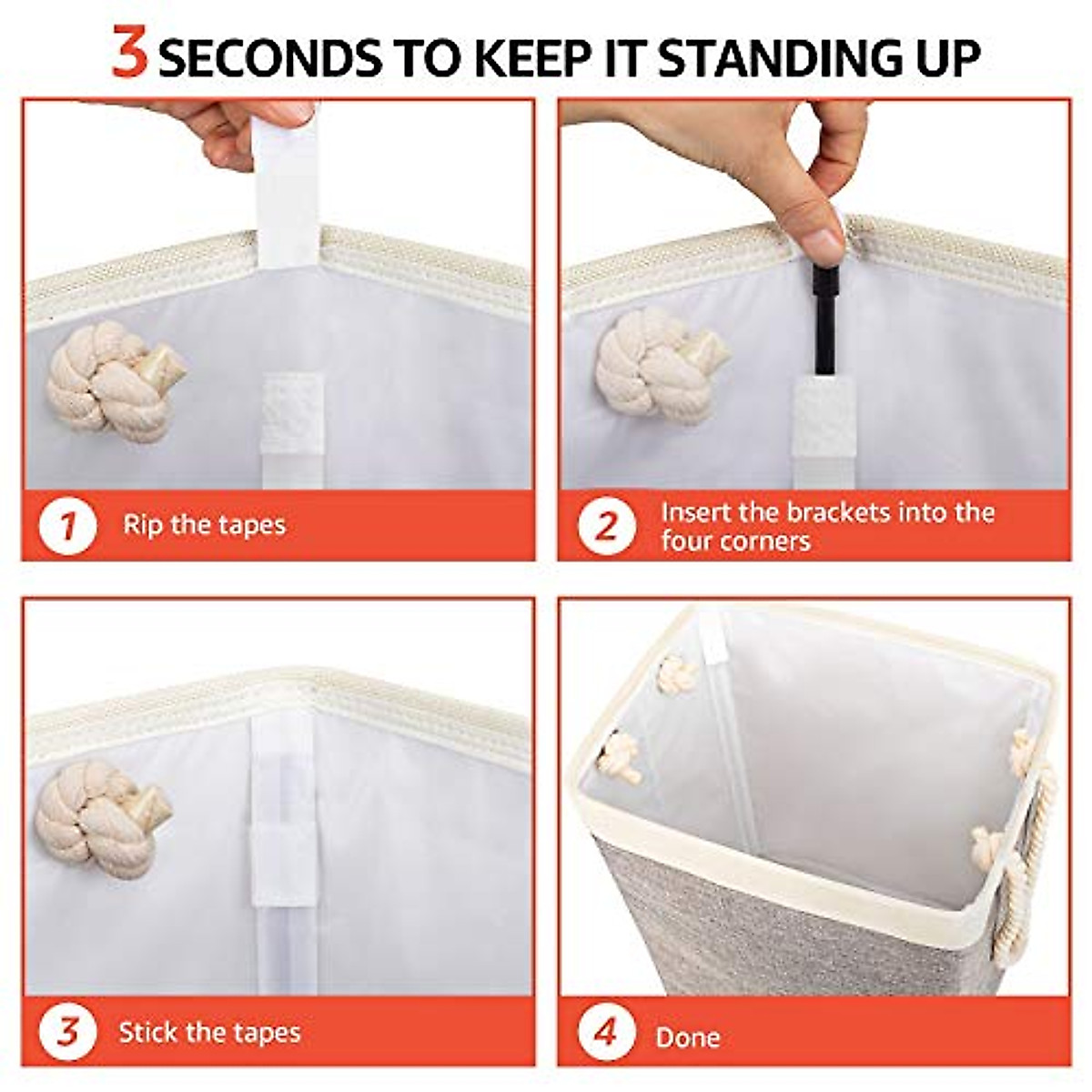 3 SECONDS TO KEEP IT STANDING UP

1 Rip the tapes

2 Insert the brackets into the four corners

3 Stick the tapes

4 Done