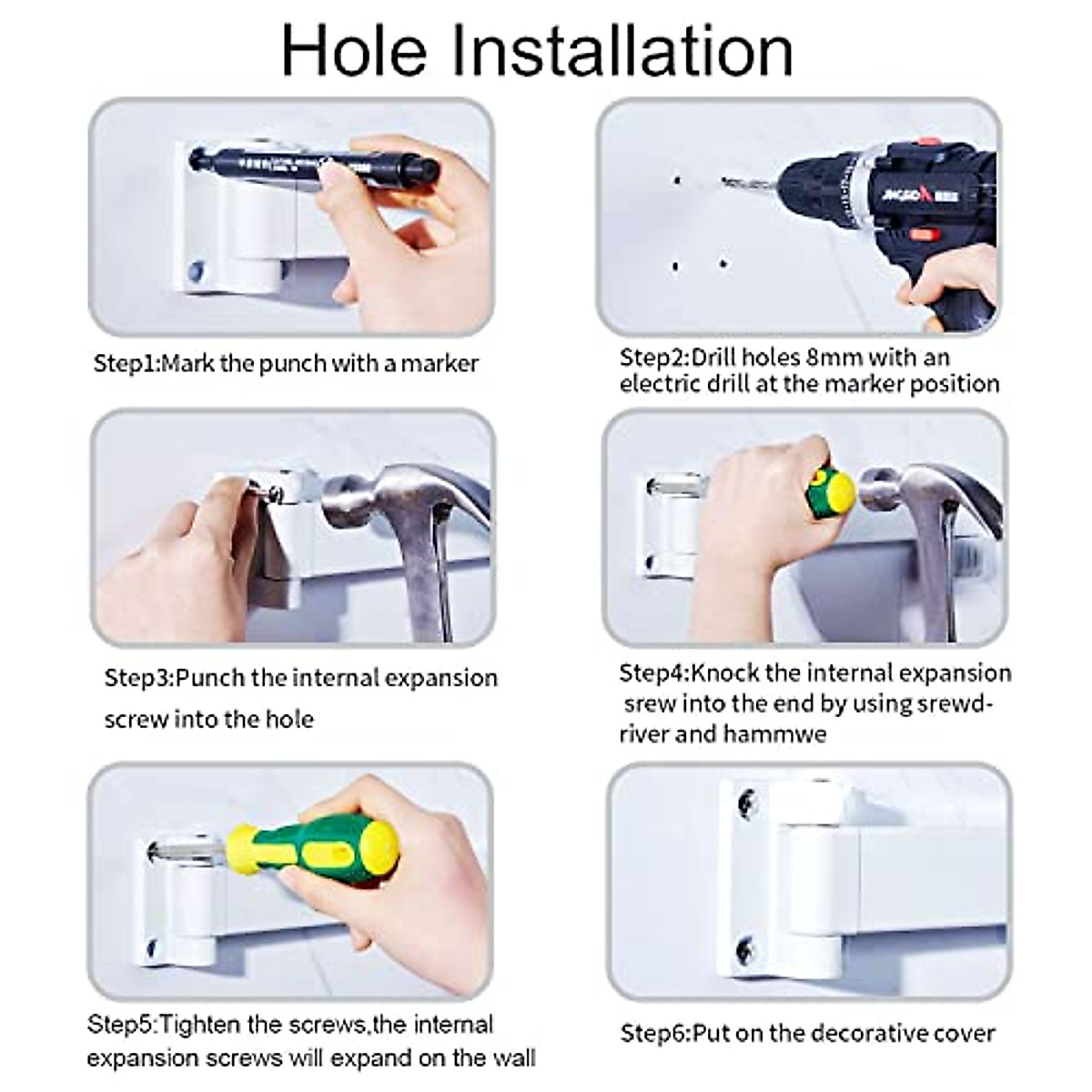 Hole Installation

Step1:Mark the punch with a marker

Step2:Drill holes 8mm with an electric drill at the marker position

Step3:Punch the internal expansion screw into the hole

Step4:Knock the internal expansion srew into the end by using srewdriver and hammwe

Step5:Tighten the screws,the internal expansion screws will expand on the wall

Step6:Put on the decorative cover