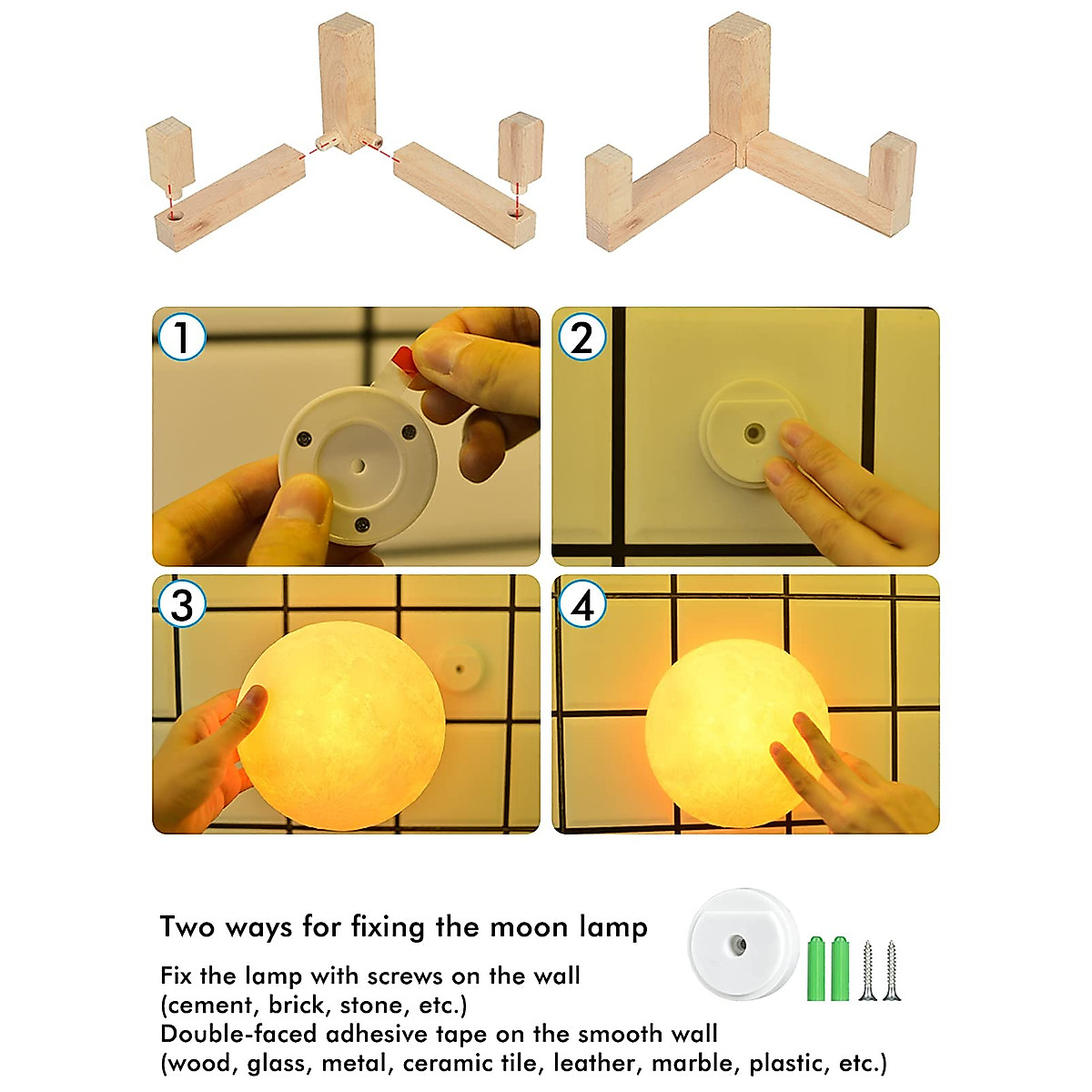 1

2

3

4

Two ways for fixing the moon lamp

Fix the lamp with screws on the wall
(cement, brick, stone, etc.)
Double-faced adhesive tape on the smooth wall
(wood, glass, metal, ceramic tile, leather, marble, plastic, etc.)