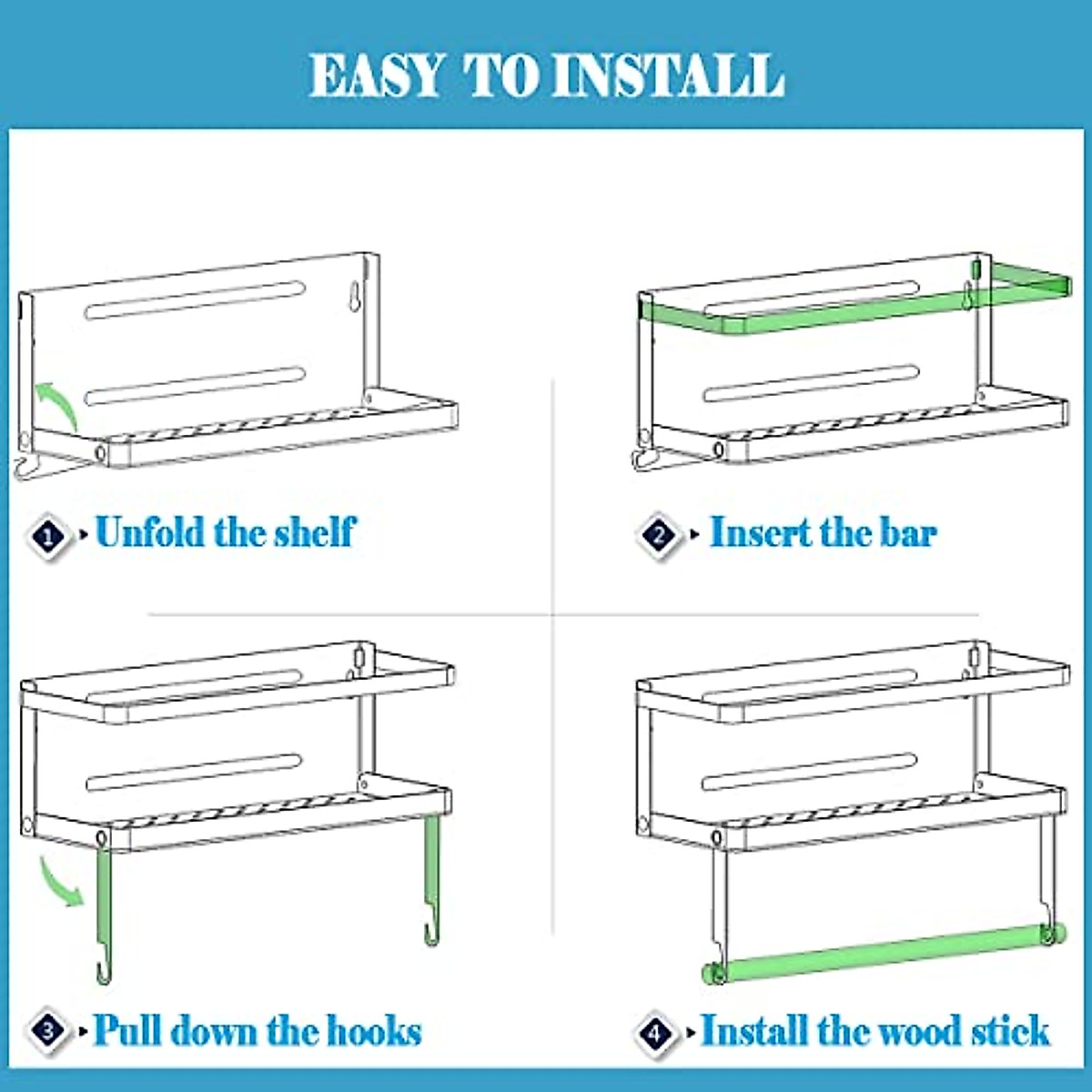 EASY TO INSTALL

1 Unfold the shelf

2 Insert the bar

3 Pull down the hooks

4 Install the wood stick