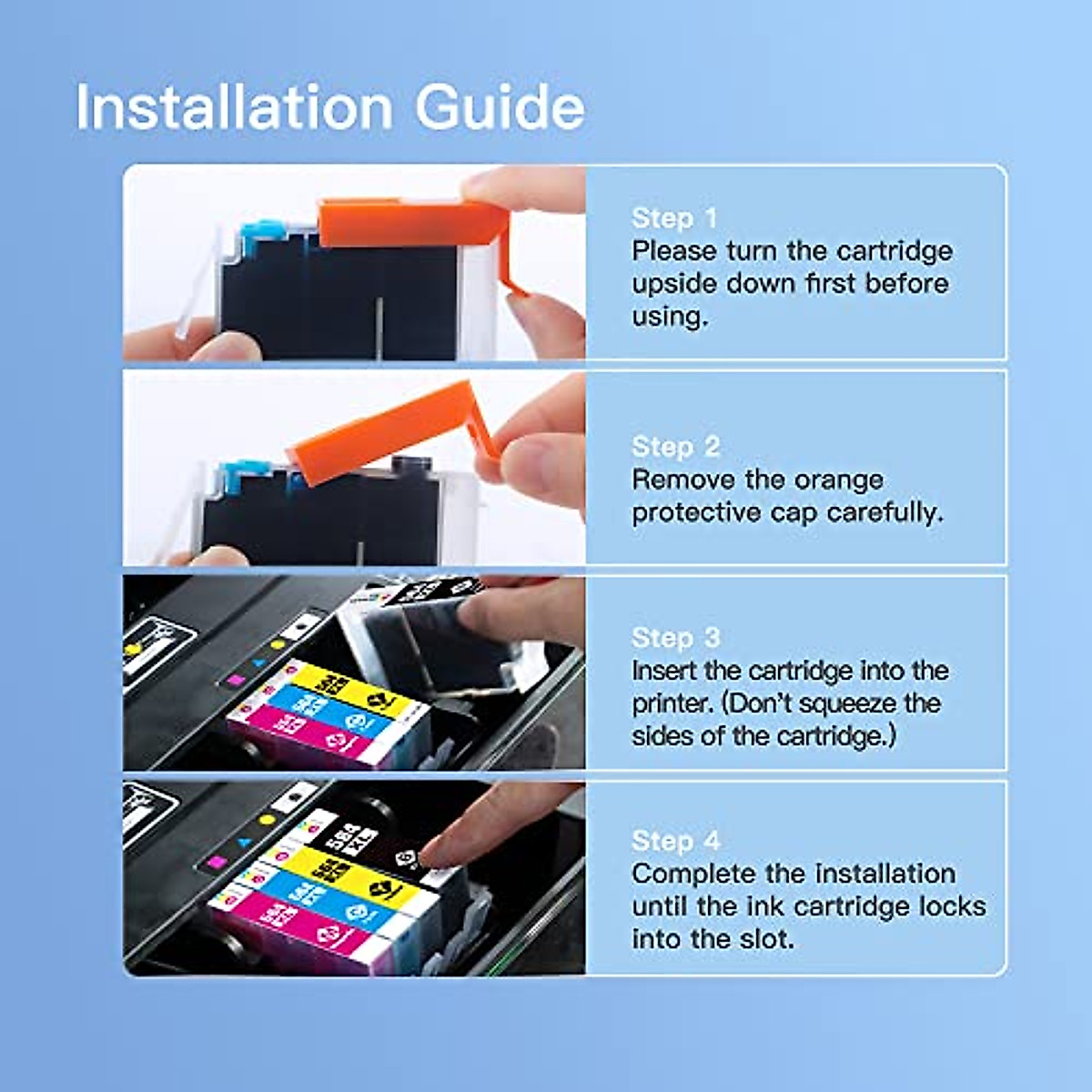 Installation Guide

Step 1
Please turn the cartridge upside down first before using.

Step 2
Remove the orange protective cap carefully.

Step 3
Insert the cartridge into the printer. (Don't squeeze the sides of the cartridge.)

Step 4
Complete the installation until the ink cartridge locks into the slot.