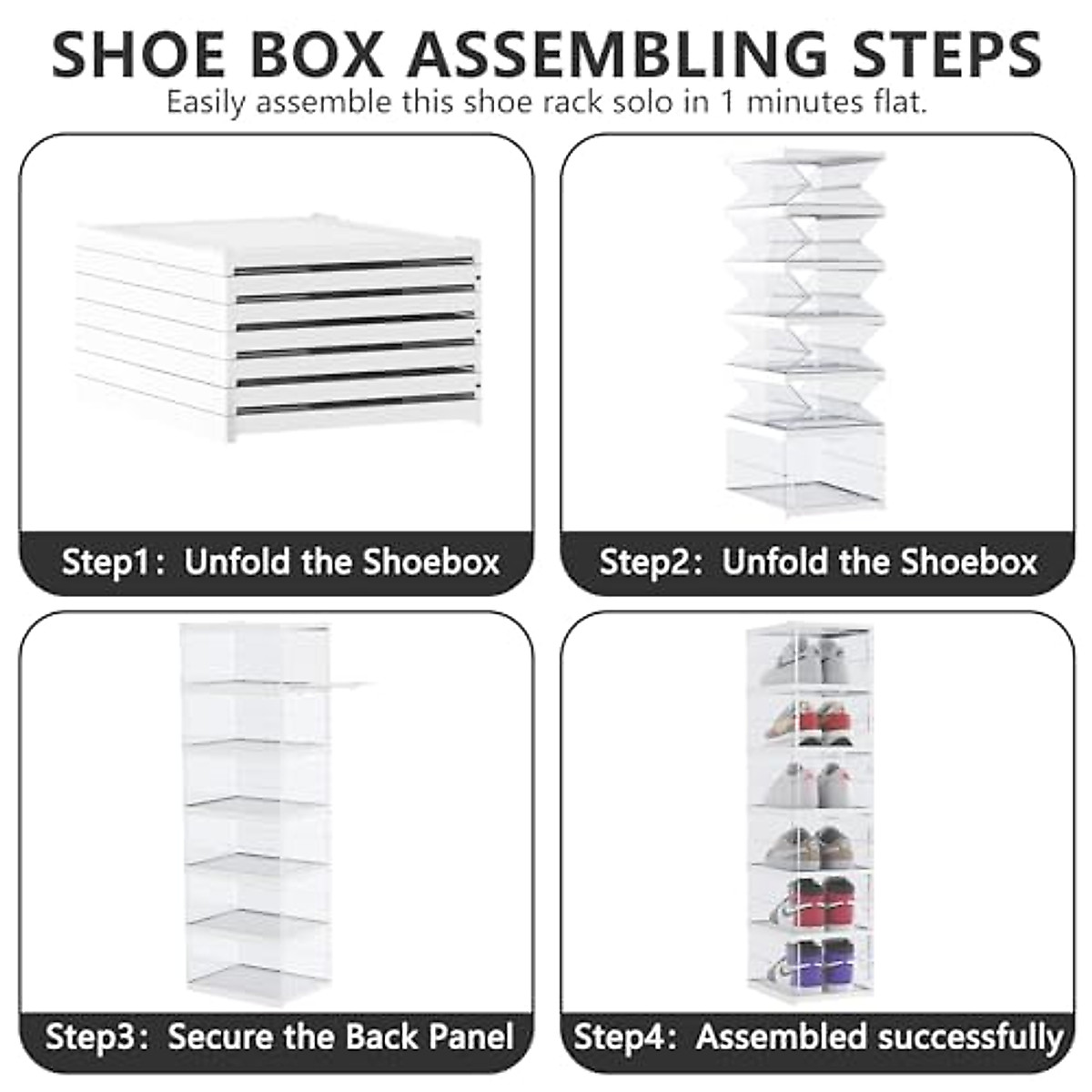 SHOE BOX ASSEMBLING STEPS

Easily assemble this shoe rack solo in 1 minutes flat.

Step1: Unfold the Shoebox

Step2: Unfold the Shoebox

Step3: Secure the Back Panel

Step4: Assembled successfully