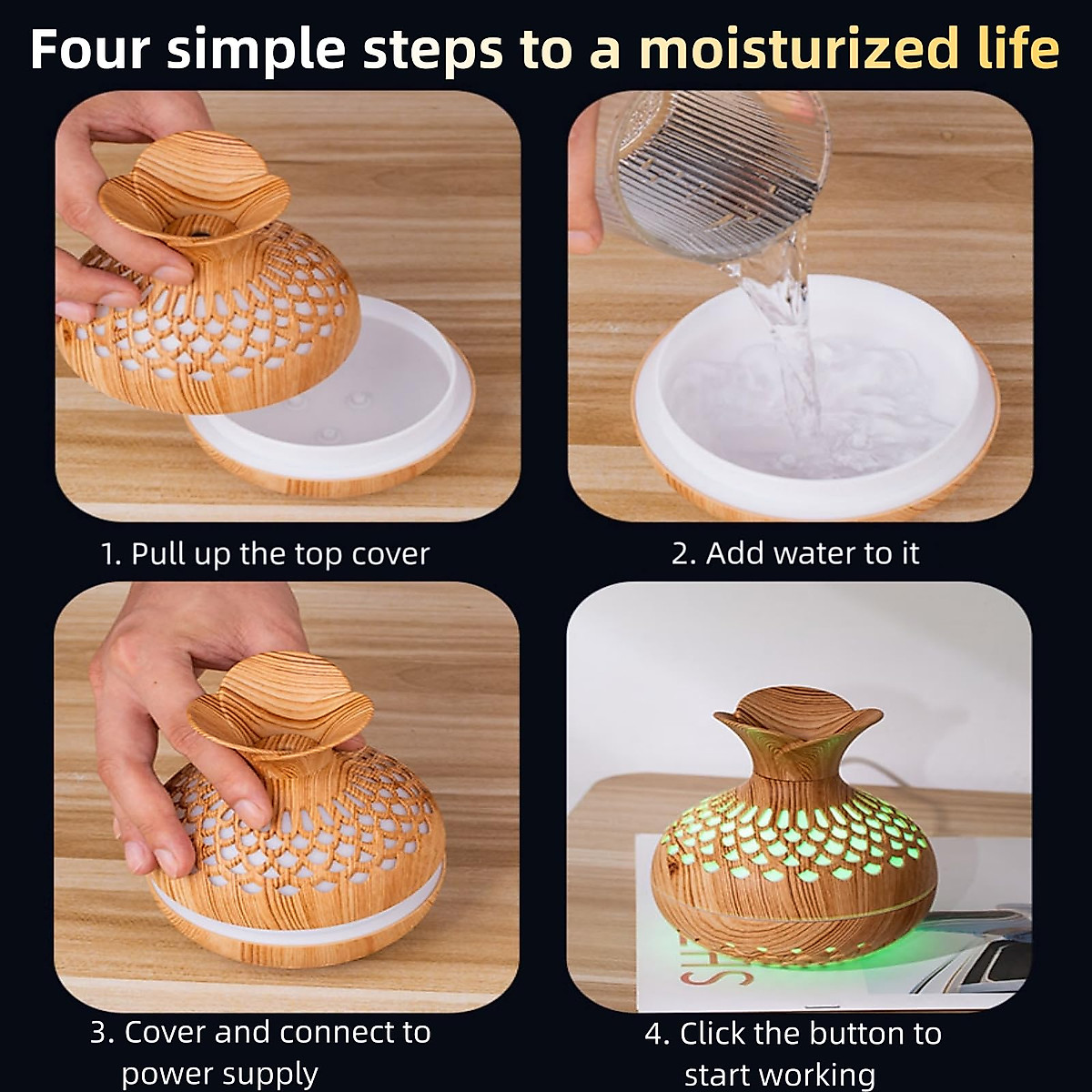 Four simple steps to a moisturized life

1. Pull up the top cover

2. Add water to it

3. Cover and connect to power supply

4. Click the button to start working