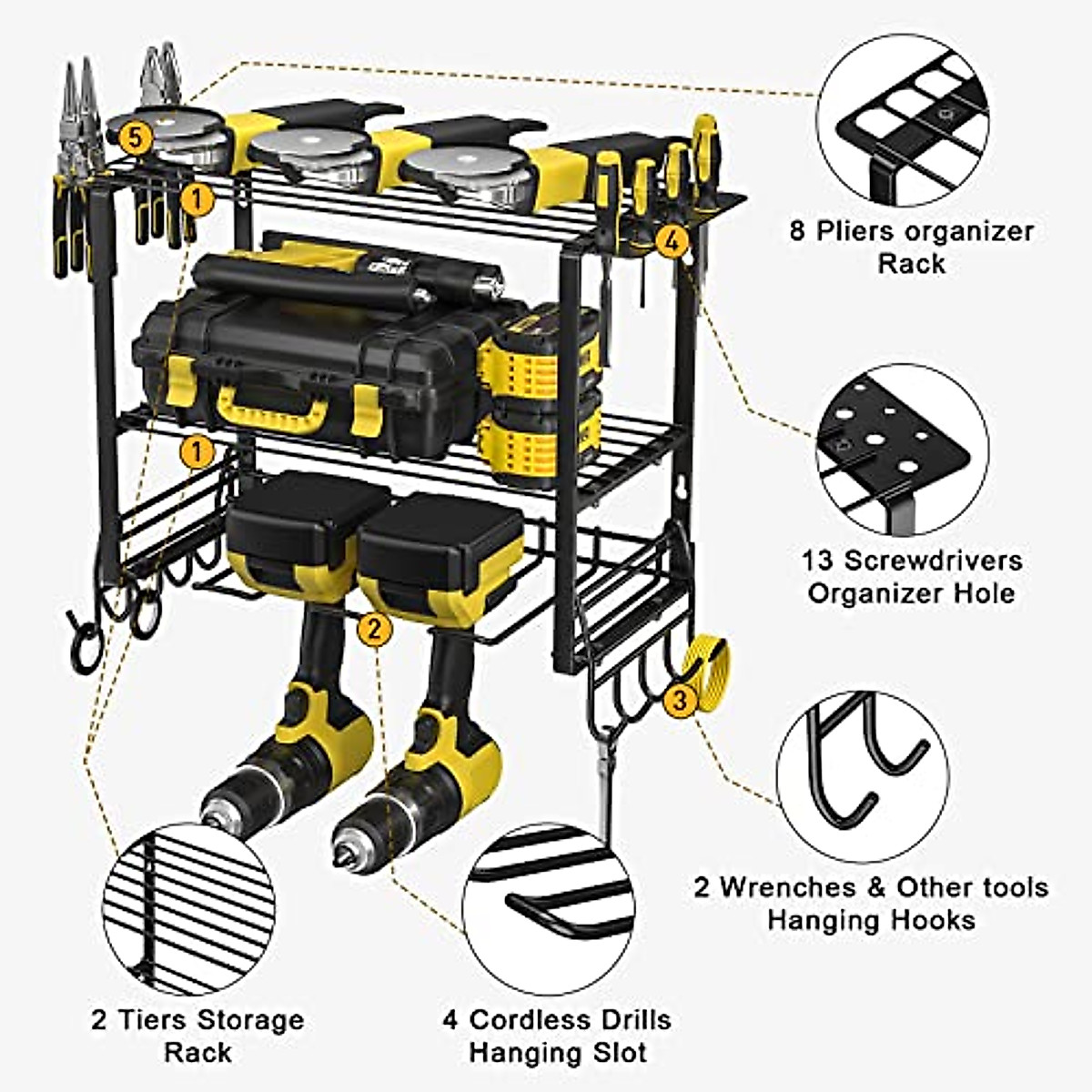 5

1

4

1

2

3

8 Pliers organizer Rack

13 Screwdrivers Organizer Hole

2 Wrenches & Other tools Hanging Hooks

2 Tiers Storage Rack

4 Cordless Drills Hanging Slot