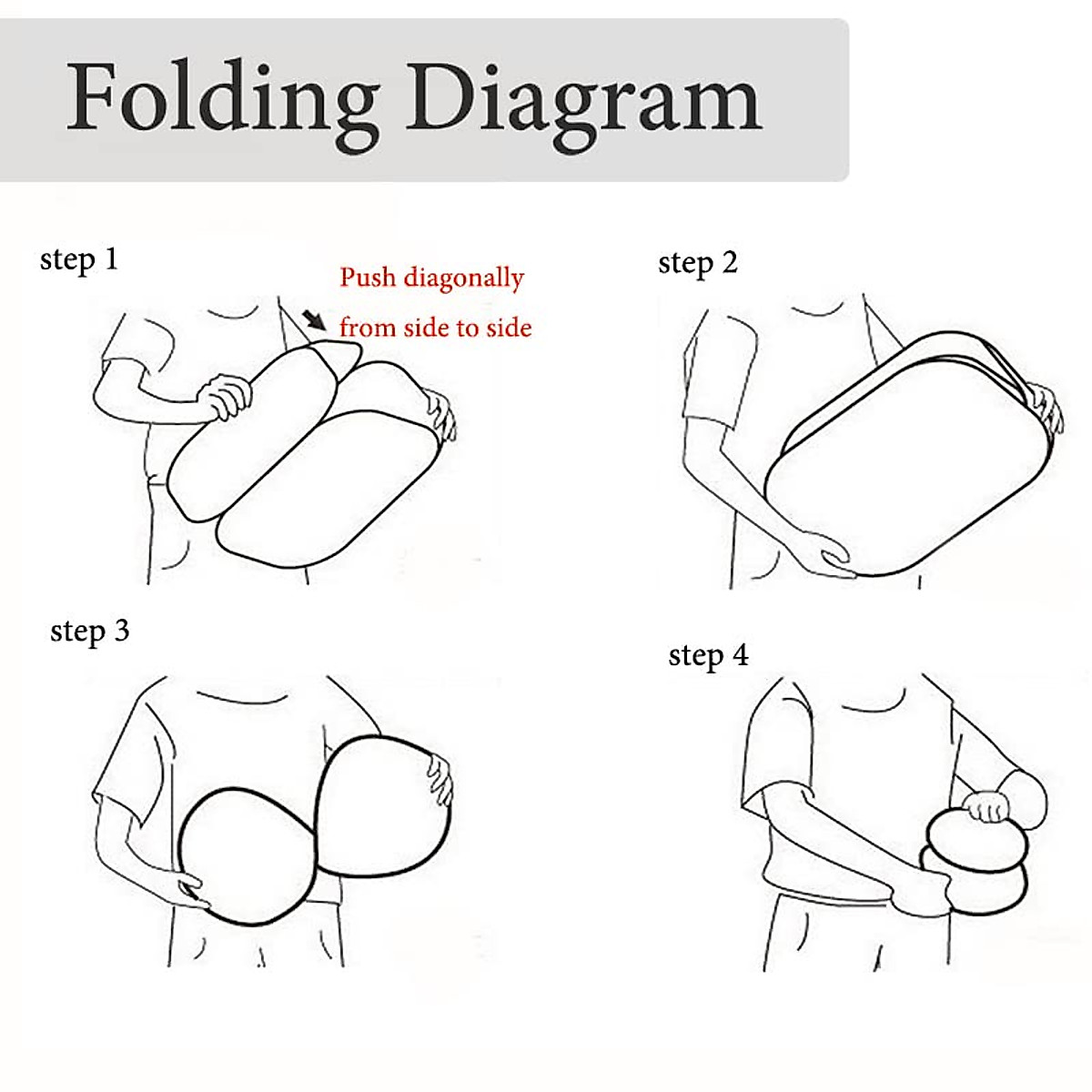 Folding Diagram

step 1

Push diagonally from side to side

step 2

step 3

step 4