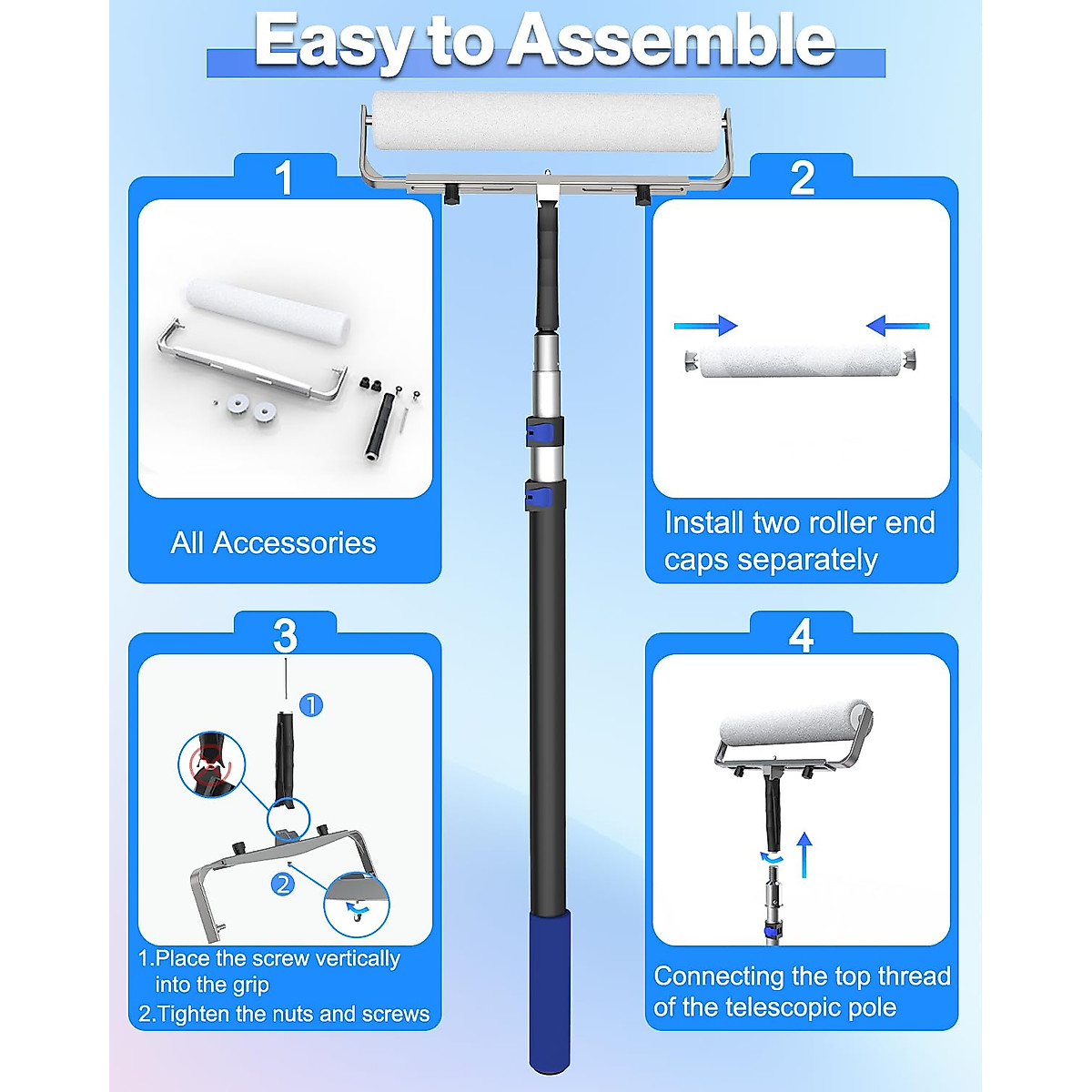 Easy to Assemble

1

All Accessories

2

Install two roller end caps separately

3

1

2

1.Place the screw vertically into the grip
2.Tighten the nuts and screws

4

Connecting the top thread of the telescopic pole