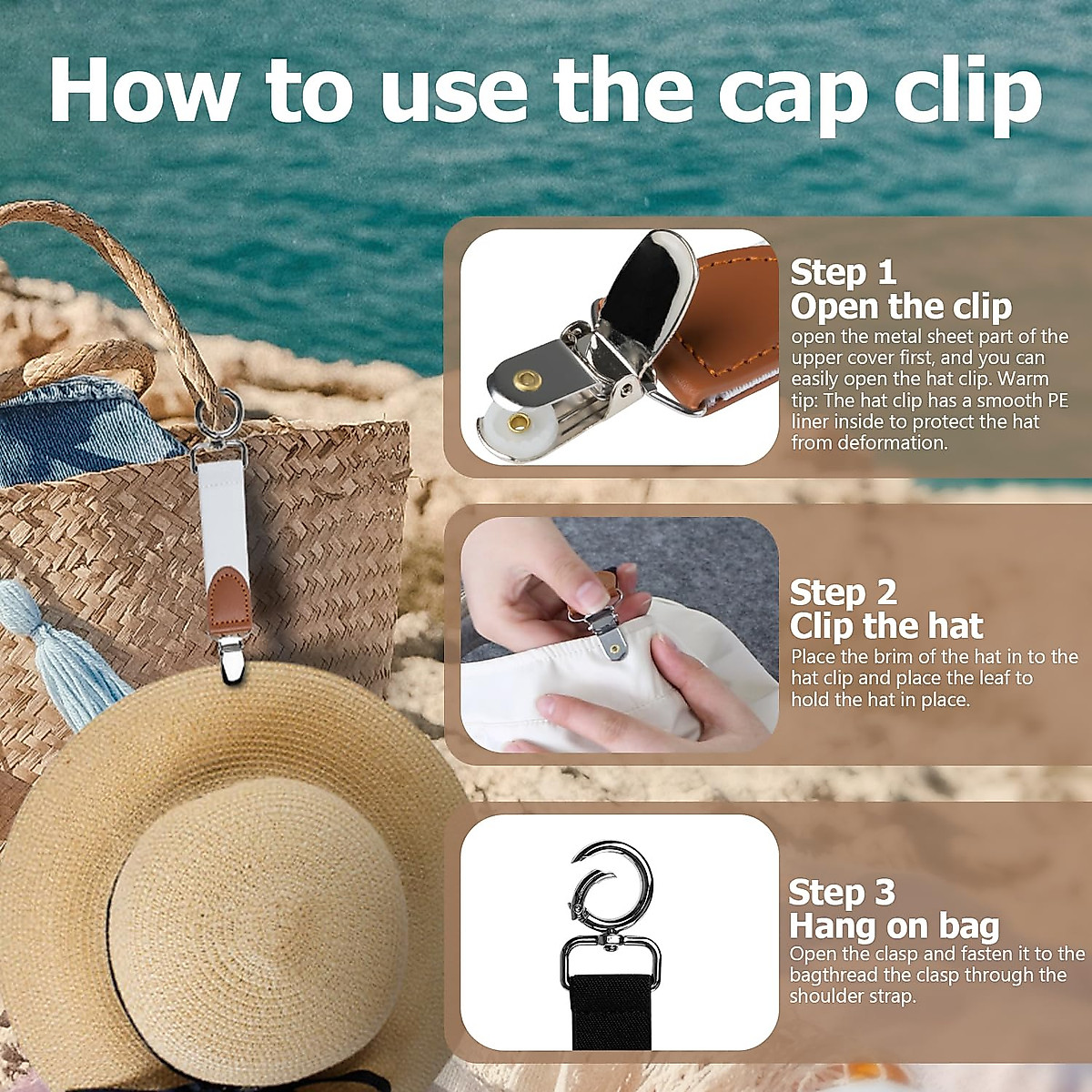 How to use the cap clip

Step 1
Open the clip
open the metal sheet part of the upper cover first, and you can easily open the hat clip. Warm tip: The hat clip has a smooth PE liner inside to protect the hat from deformation.

Step 2
Clip the hat
Place the brim of the hat in to the hat clip and place the leaf to hold the hat in place.

Step 3
Hang on bag
Open the clasp and fasten it to the bagthread the clasp through the shoulder strap.