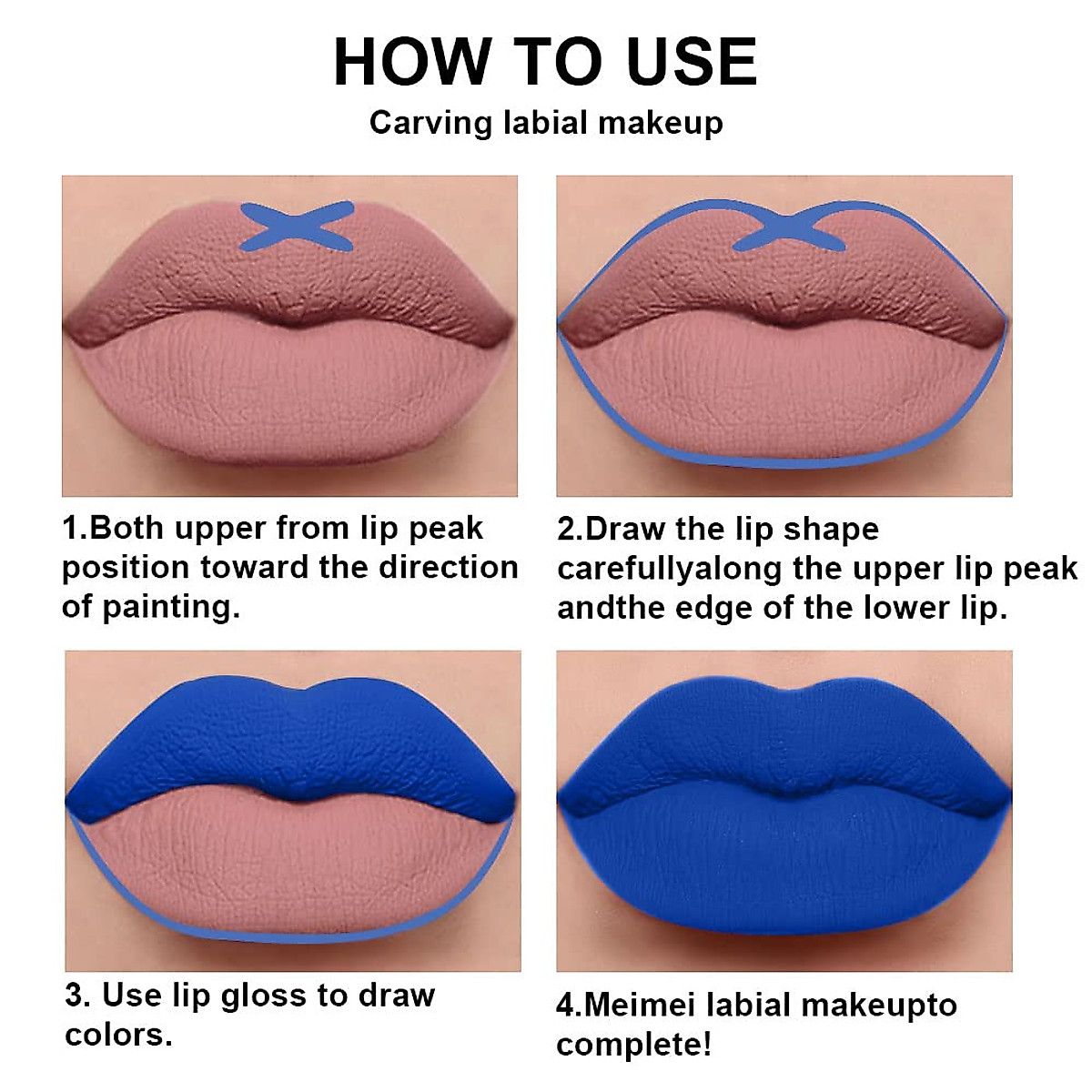 HOW TO USE
Carving labial makeup

1.Both upper from lip peak position toward the direction of painting.

2.Draw the lip shape carefullyalong the upper lip peak andthe edge of the lower lip.

3. Use lip gloss to draw colors.

4.Meimei labial makeupto complete!