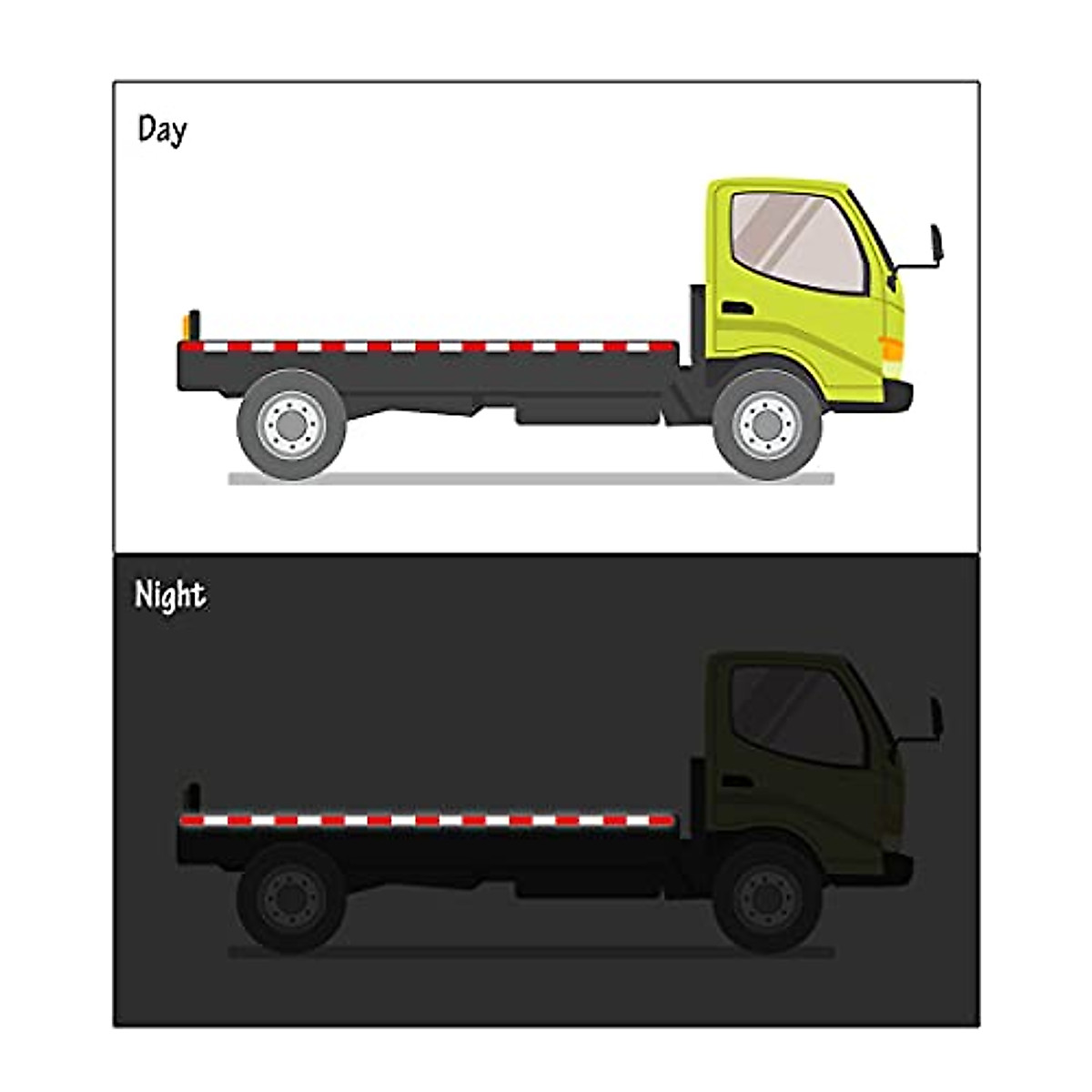 Day

Night