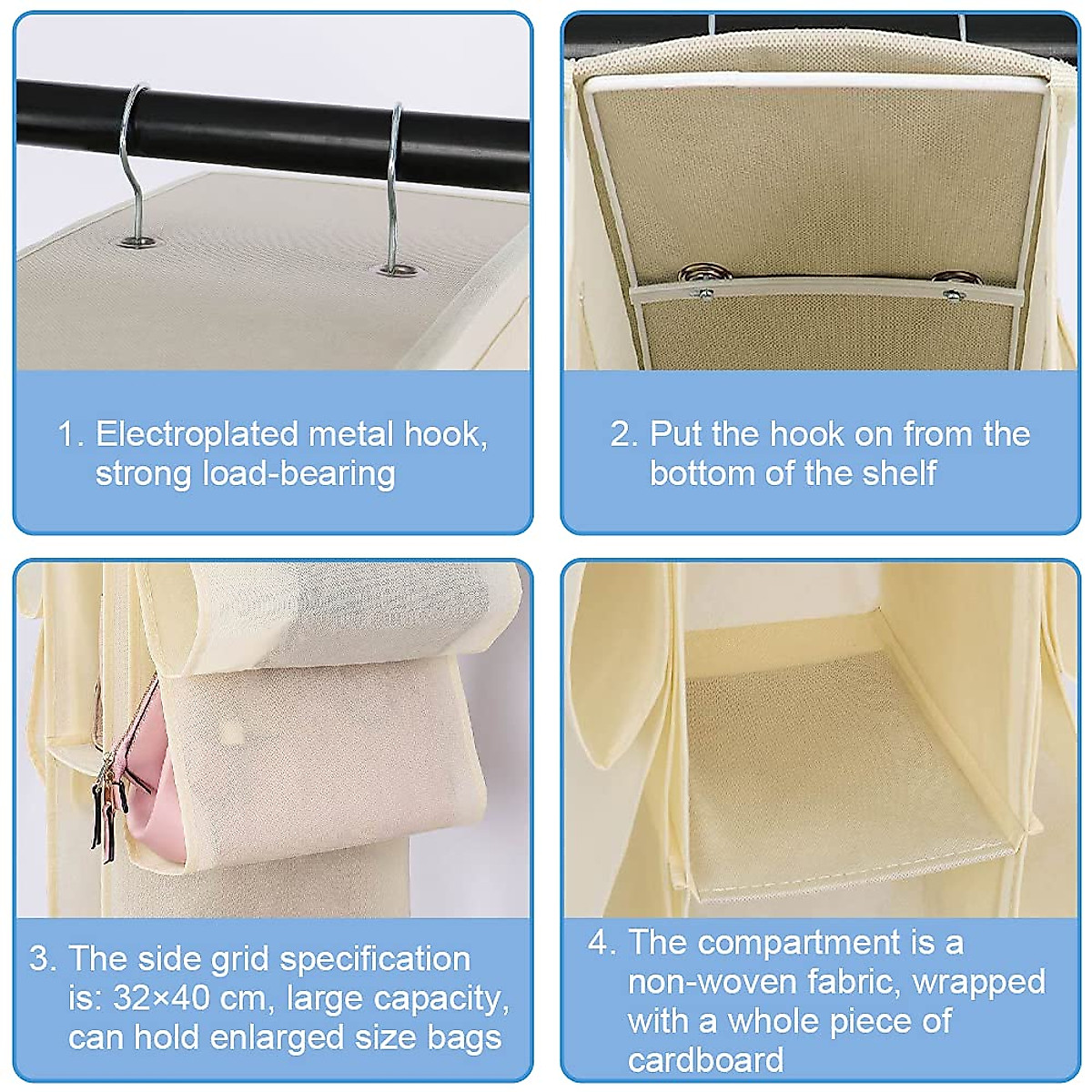 1. Electroplated metal hook, strong load-bearing

2. Put the hook on from the bottom of the shelf

3. The side grid specification is: 32×40 cm, large capacity, can hold enlarged size bags

4. The compartment is a non-woven fabric, wrapped with a whole piece of cardboard