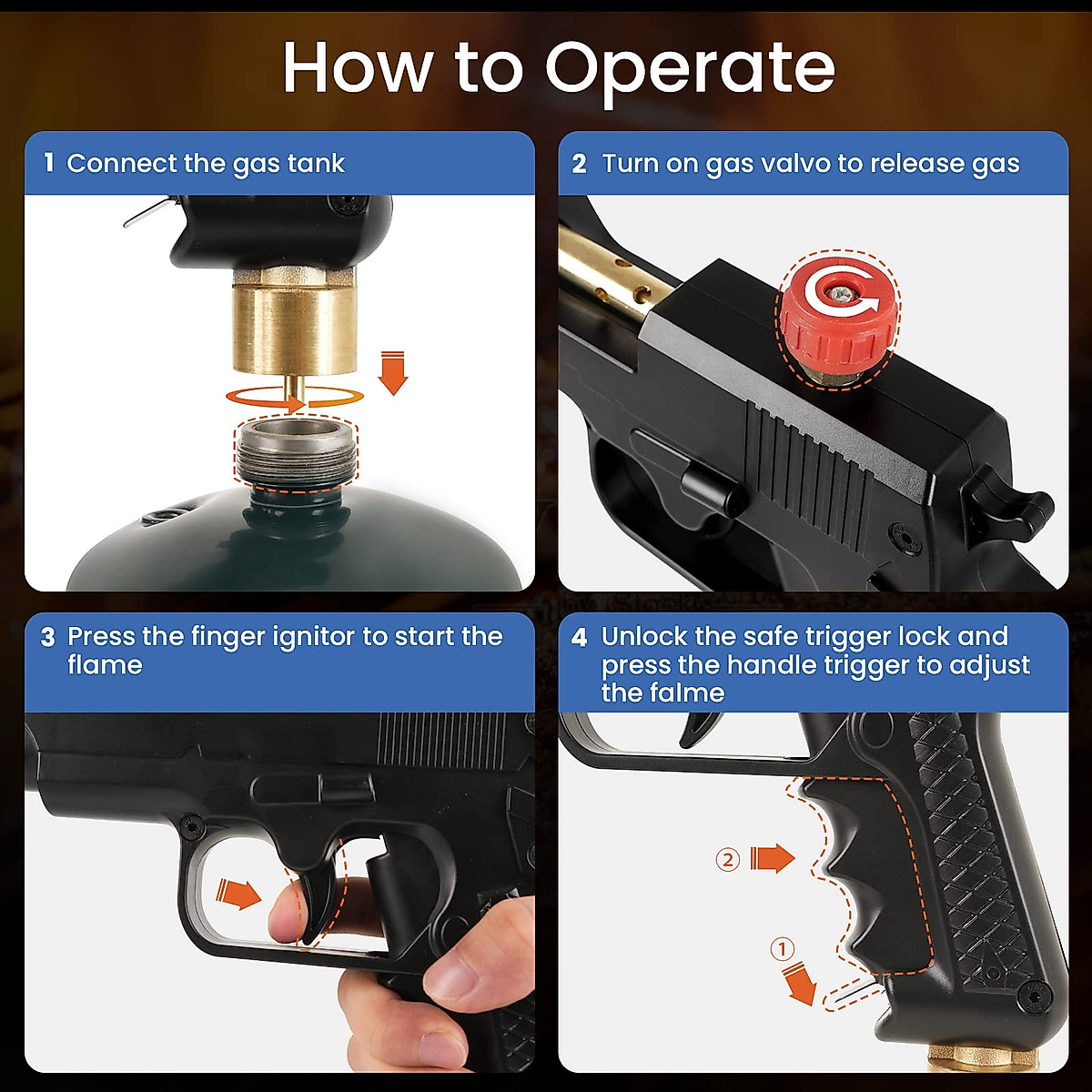 How to Operate

1 Connect the gas tank

2 Turn on gas valvo to release gas

3 Press the finger ignitor to start the flame

4 Unlock the safe trigger lock and press the handle trigger to adjust the falme

②

①