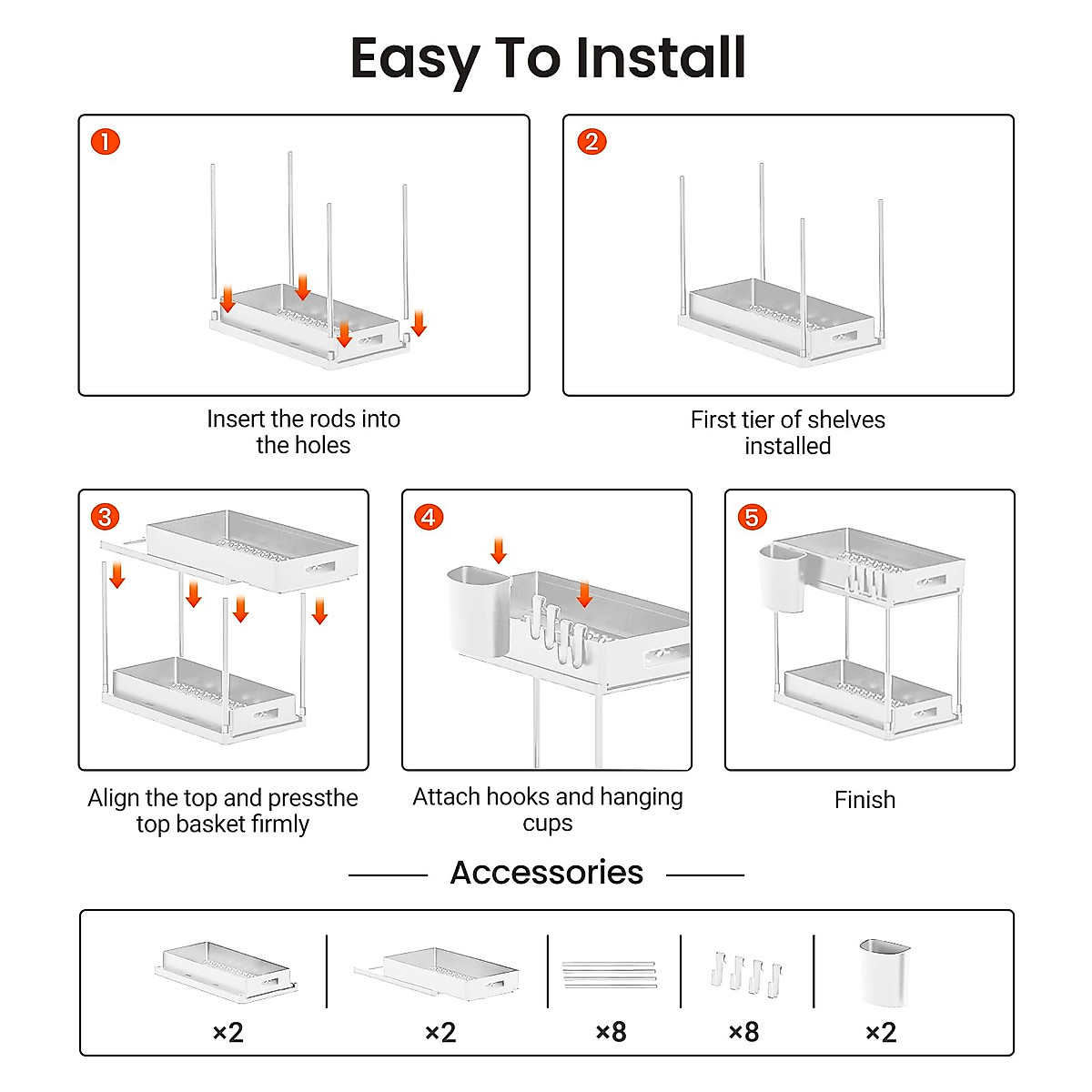 Easy To Install

1

Insert the rods into the holes

2

First tier of shelves installed

3

Align the top and pressthe top basket firmly

4

Attach hooks and hanging cups

5

Finish

Accessories

×2 ×2 ×8 ×8 ×2