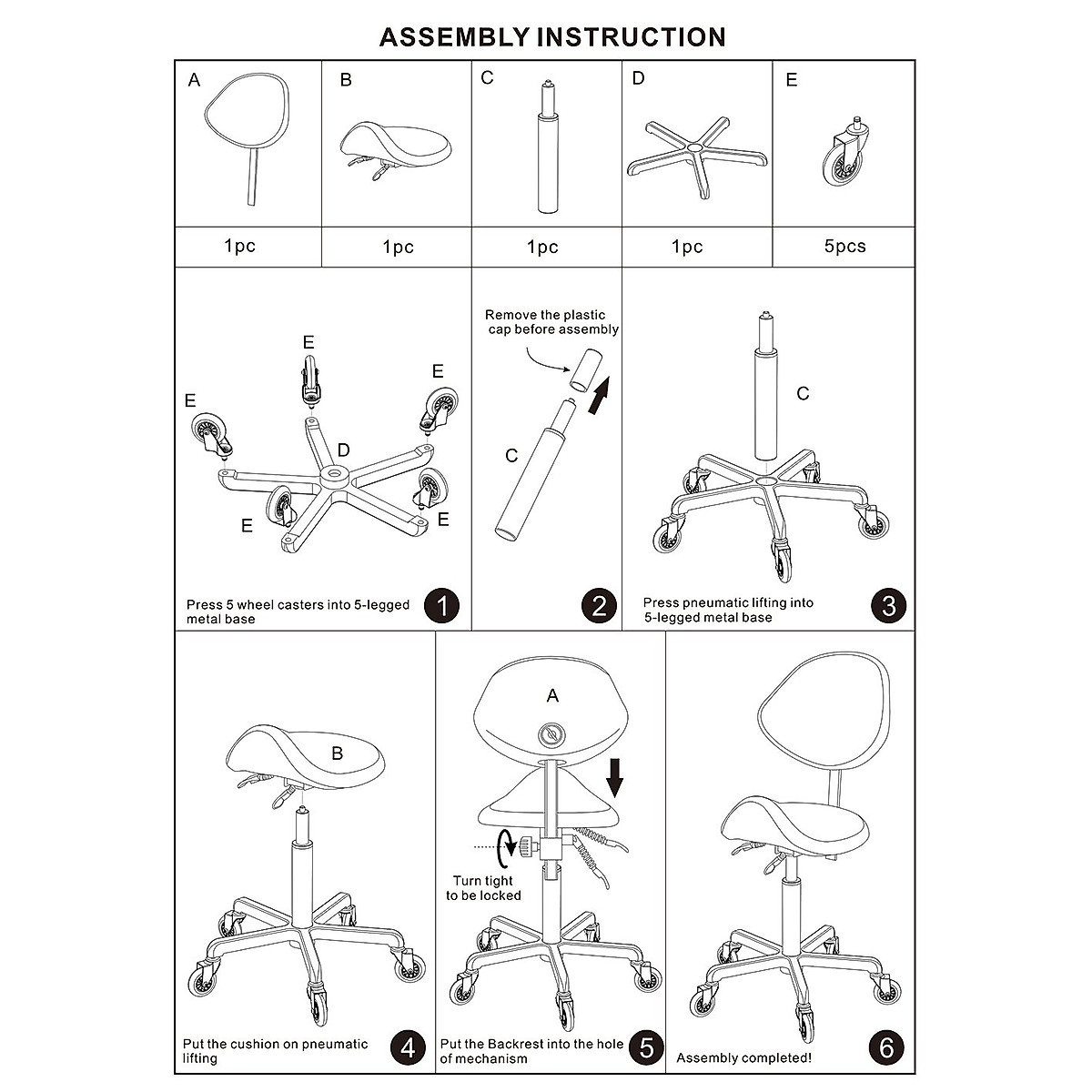 ASSEMBLY INSTRUCTION

| A | B | C | D | E |
|---|---|---|---|---|
| 1pc | 1pc | 1pc | 1pc | 5pcs |

E E E D E E

Press 5 wheel casters into 5-legged metal base

1

Remove the plastic cap before assembly

C

2

C

Press pneumatic lifting into 5-legged metal base

3

B

Put the cushion on pneumatic lifting

4

A

Turn tight to be locked

Put the Backrest into the hole of mechanism

5

Assembly completed!

6