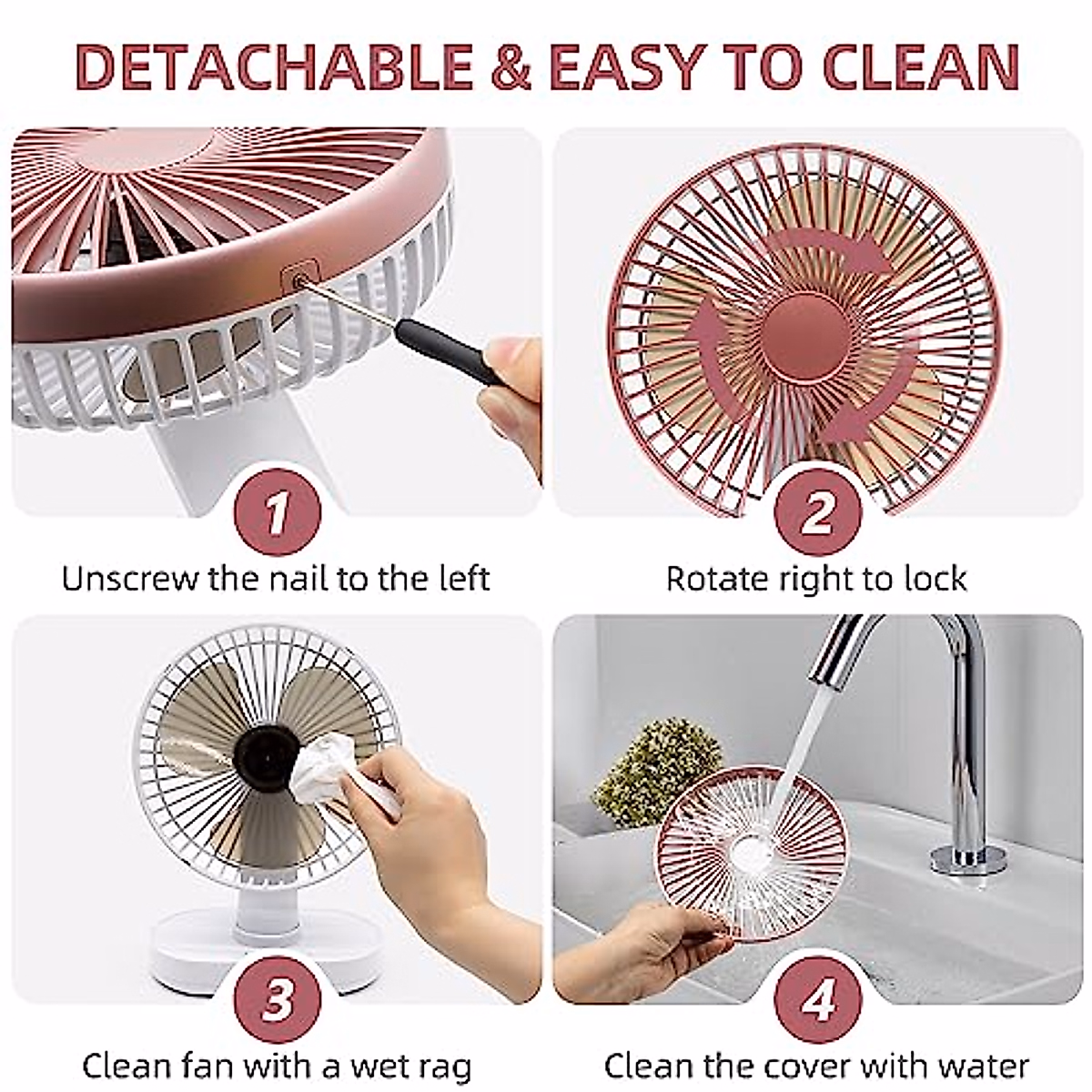 DETACHABLE & EASY TO CLEAN

1
Unscrew the nail to the left

2
Rotate right to lock

3
Clean fan with a wet rag

4
Clean the cover with water