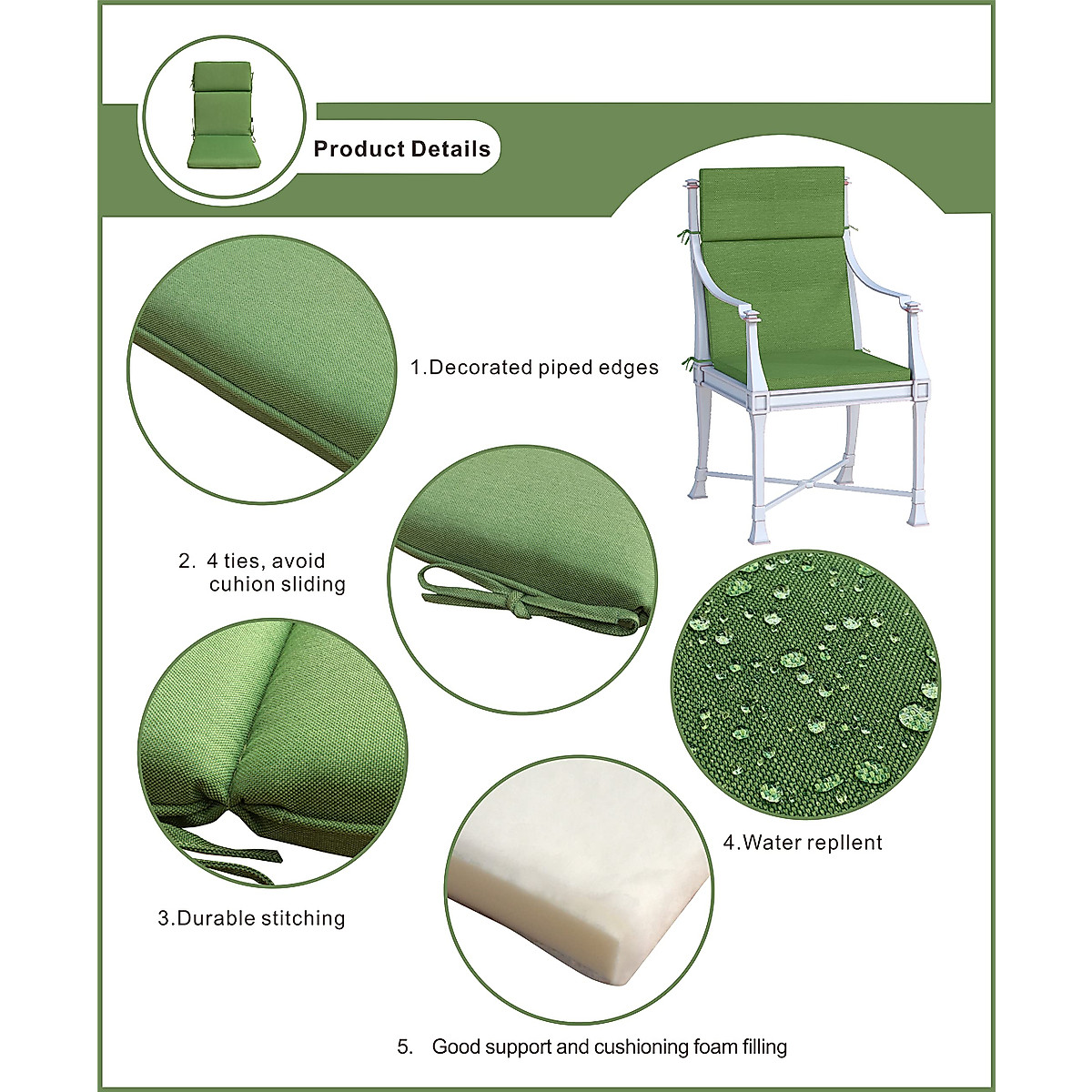 Product Details

1.Decorated piped edges

2. 4 ties, avoid cuhion sliding

3.Durable stitching

4.Water repllent

5. Good support and cushioning foam filling