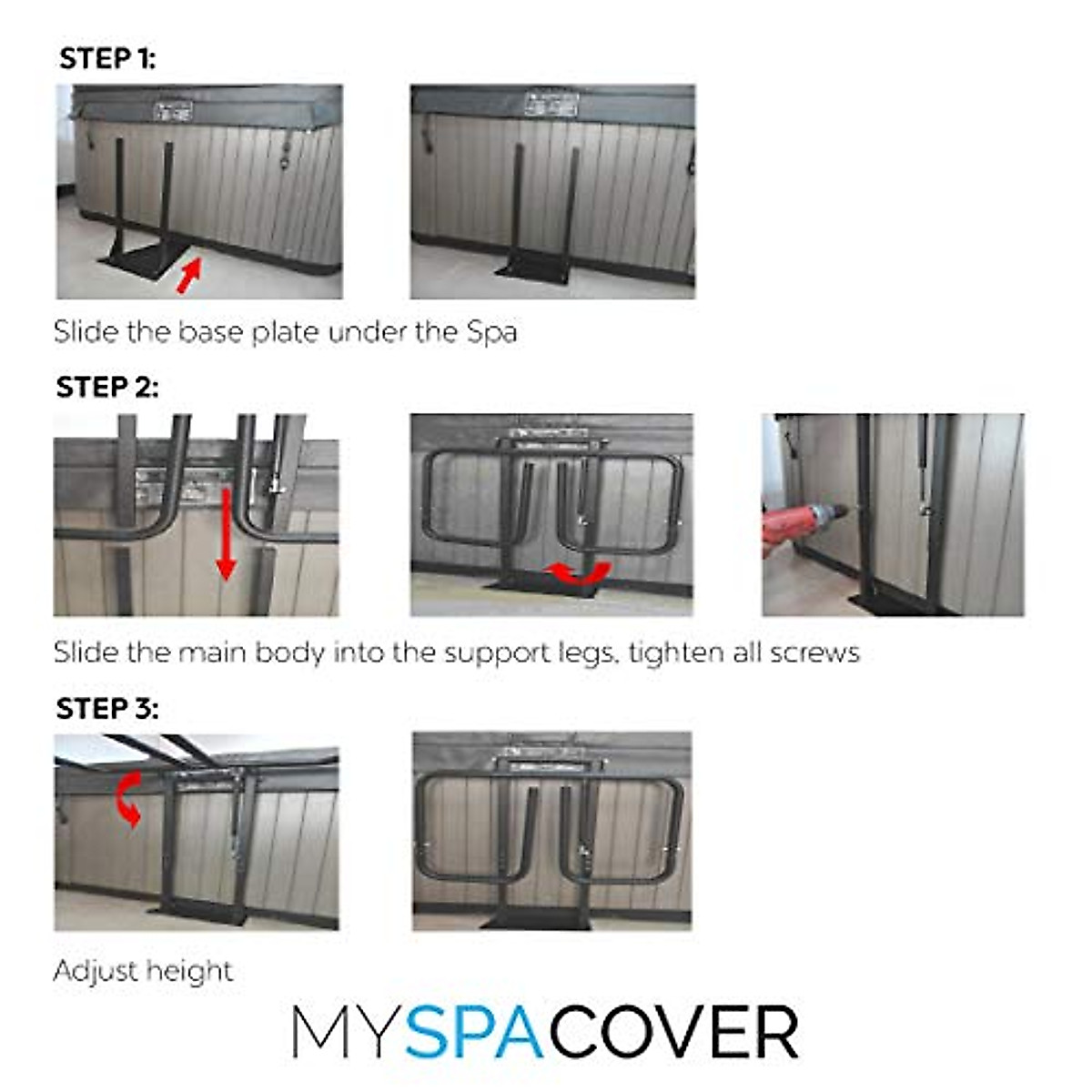 STEP 1:

Slide the base plate under the Spa

STEP 2:

Slide the main body into the support legs, tighten all screws

STEP 3:

Adjust height

MYSPACOVER