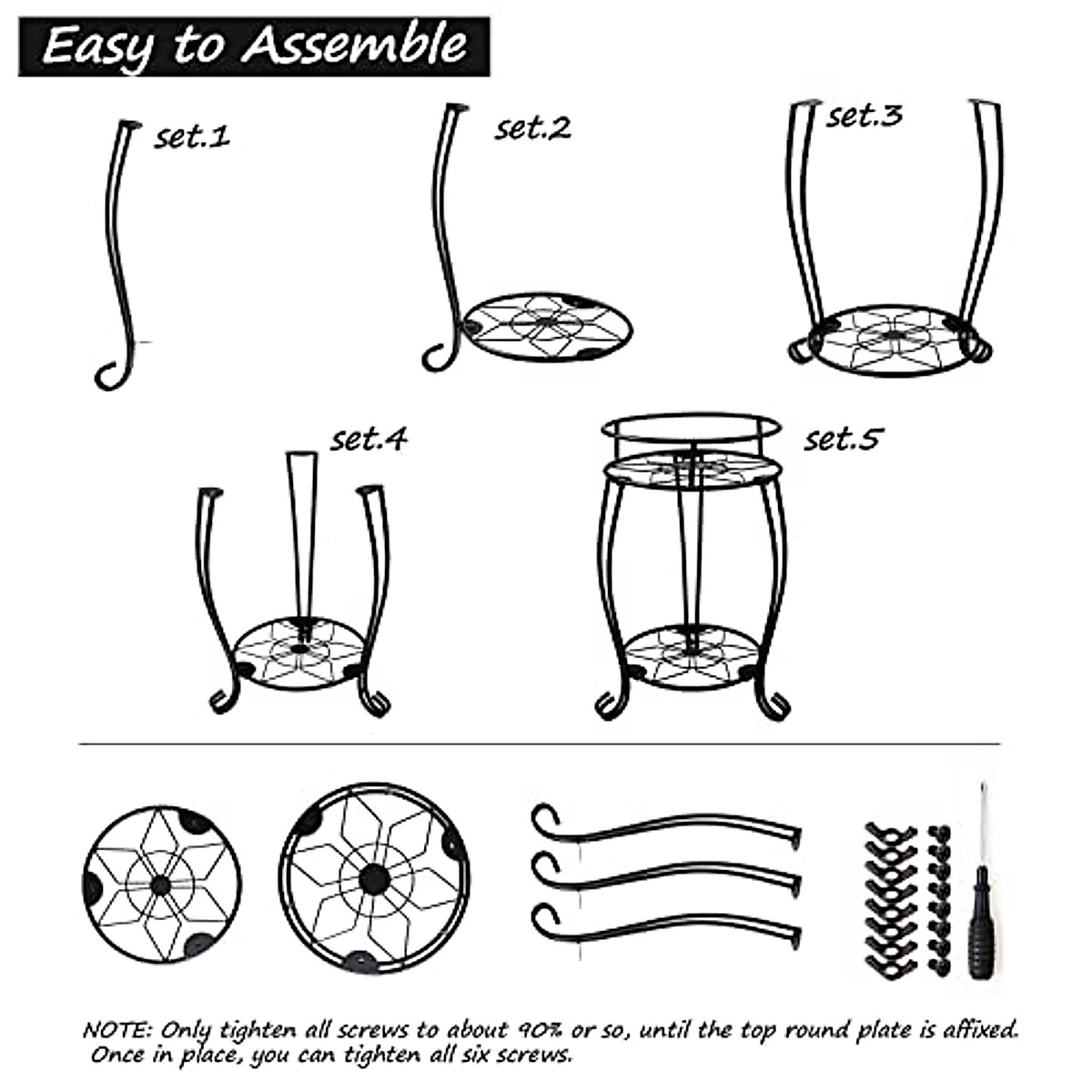 Easy to Assemble

set.1

set.2

set.3

set.4

set.5

NOTE: Only tighten all screws to about 90% or so, until the top round plate is affixed. Once in place, you can tighten all six screws.