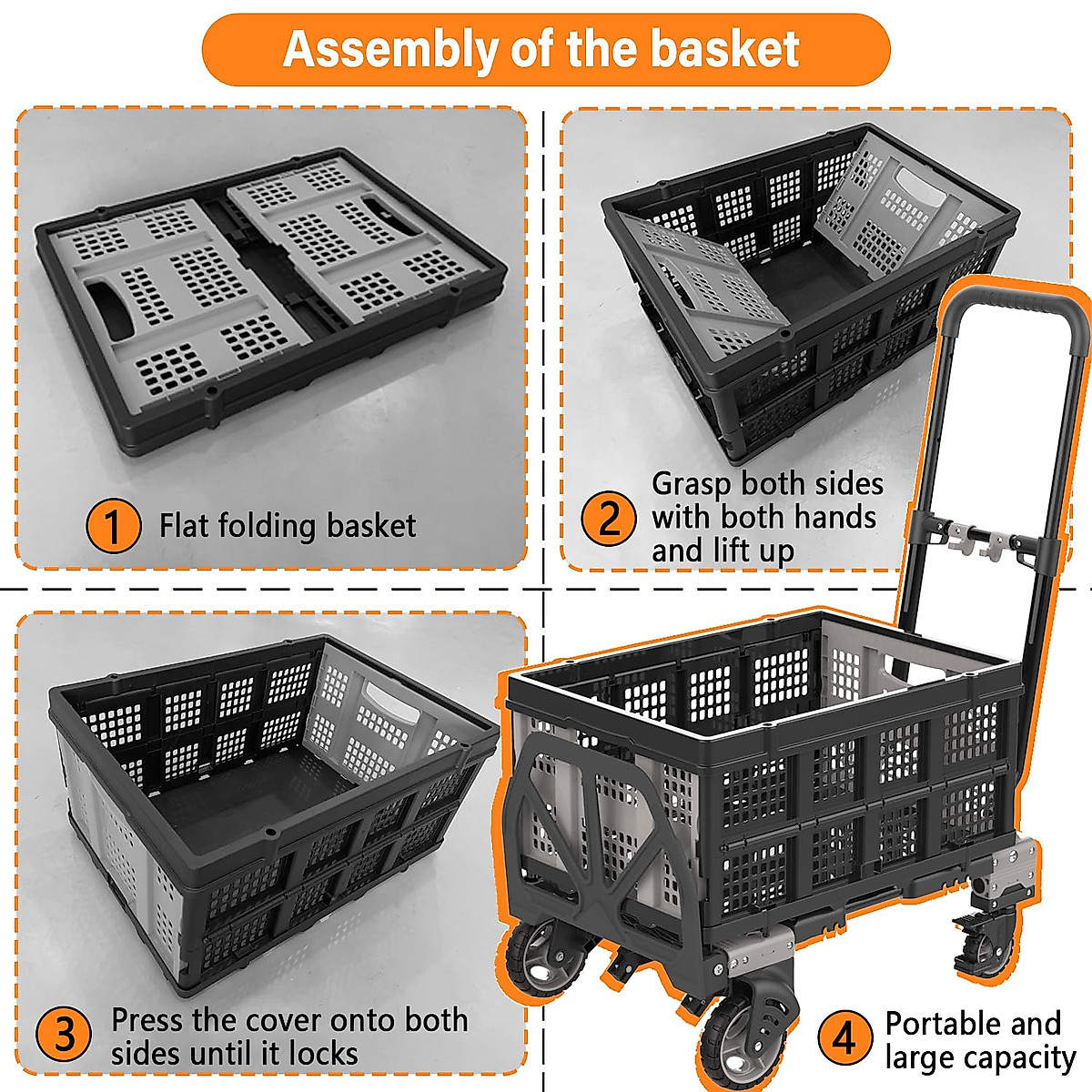 Assembly of the basket

1 Flat folding basket

2 Grasp both sides with both hands and lift up

3 Press the cover onto both sides until it locks

4 Portable and large capacity