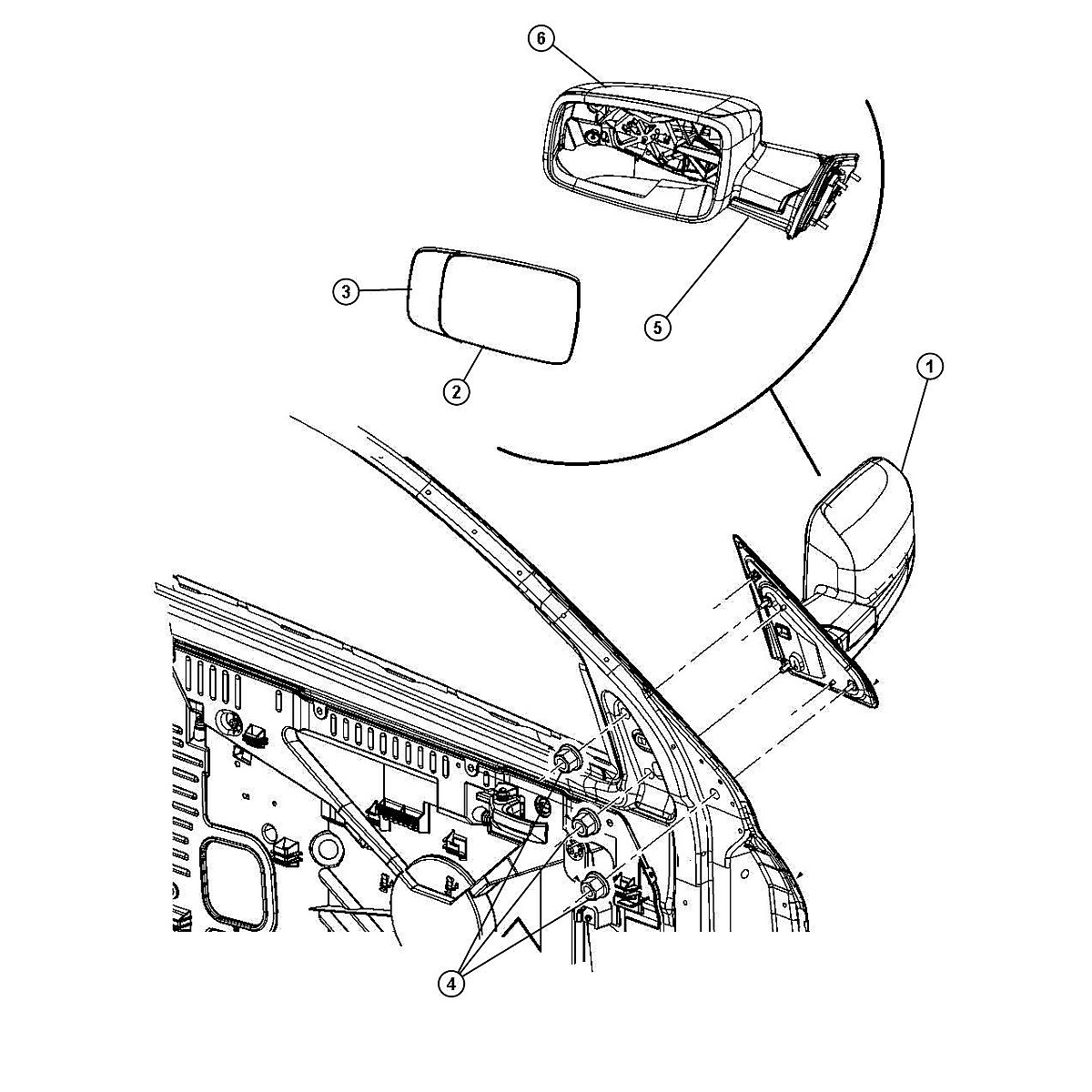 6
3
5
2
1
4