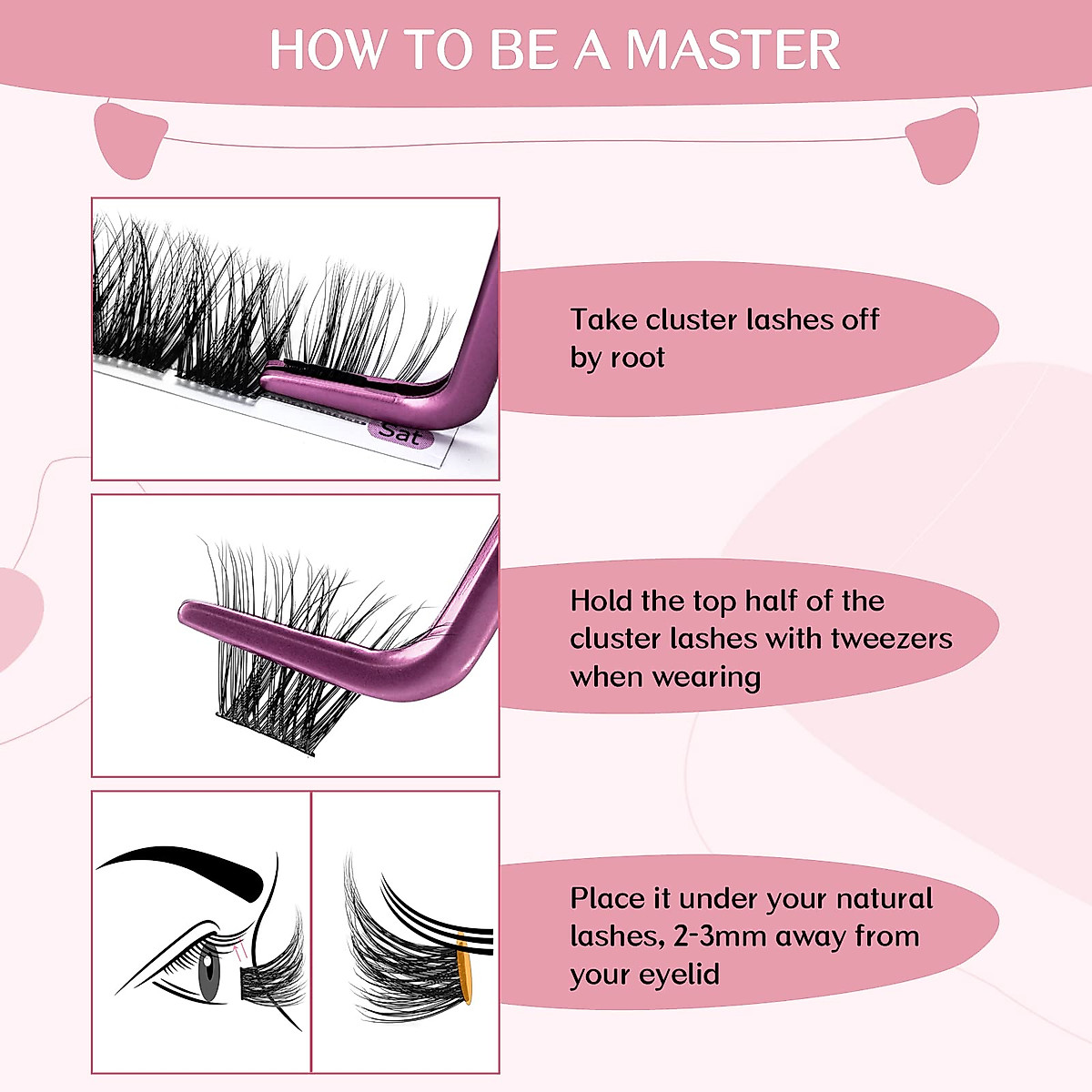 HOW TO BE A MASTER

Sat

Take cluster lashes off by root

Hold the top half of the cluster lashes with tweezers when wearing

Place it under your natural lashes, 2-3mm away from your eyelid