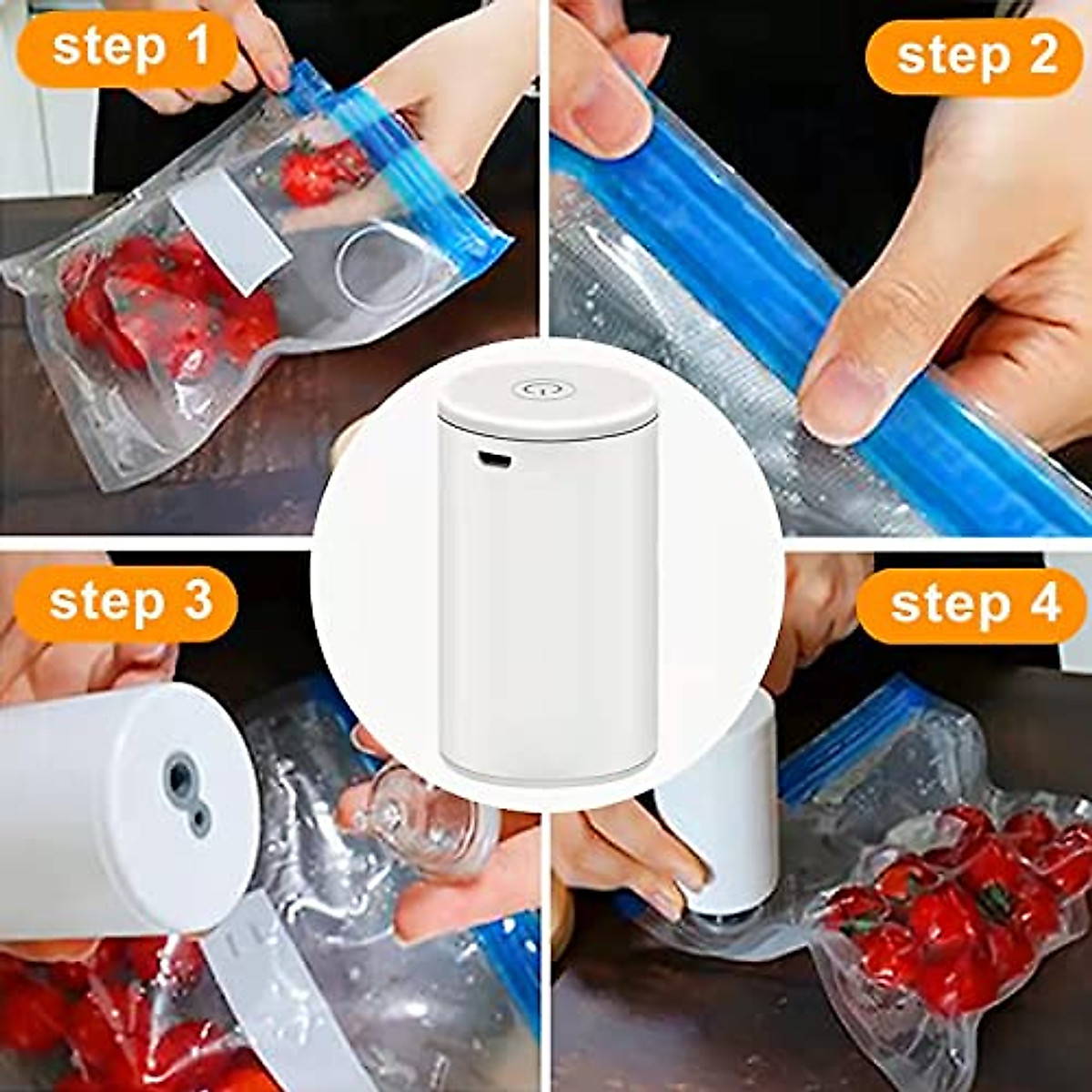 step 1

step 2

step 3

step 4