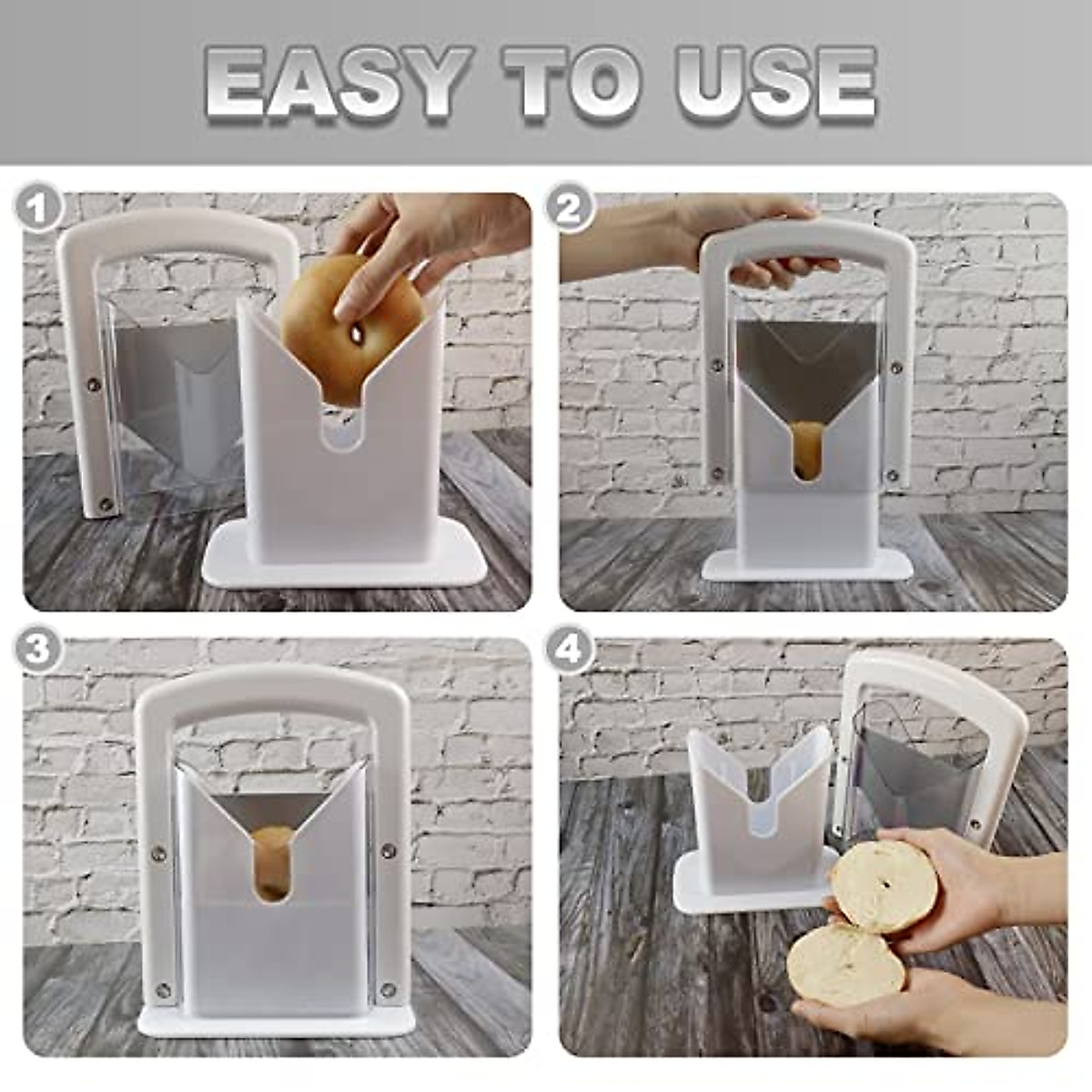 EASY TO USE

1

2

3

4