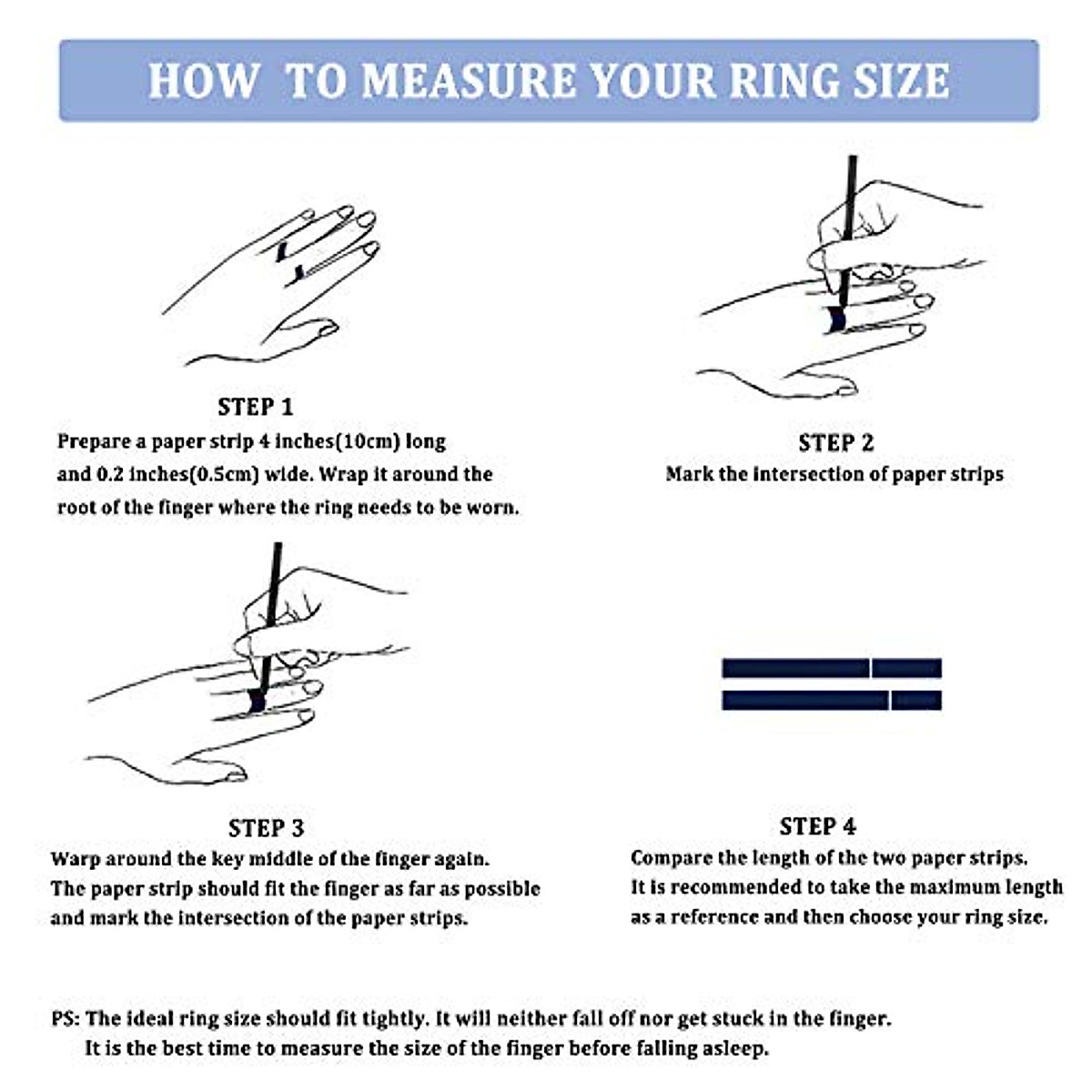 HOW TO MEASURE YOUR RING SIZE

STEP 1
Prepare a paper strip 4 inches(10cm) long and 0.2 inches(0.5cm) wide. Wrap it around the root of the finger where the ring needs to be worn.

STEP 2
Mark the intersection of paper strips

STEP 3
Warp around the key middle of the finger again. The paper strip should fit the finger as far as possible and mark the intersection of the paper strips.

STEP 4
Compare the length of the two paper strips. It is recommended to take the maximum length as a reference and then choose your ring size.

PS: The ideal ring size should fit tightly. It will neither fall off nor get stuck in the finger. It is the best time to measure the size of the finger before falling asleep.