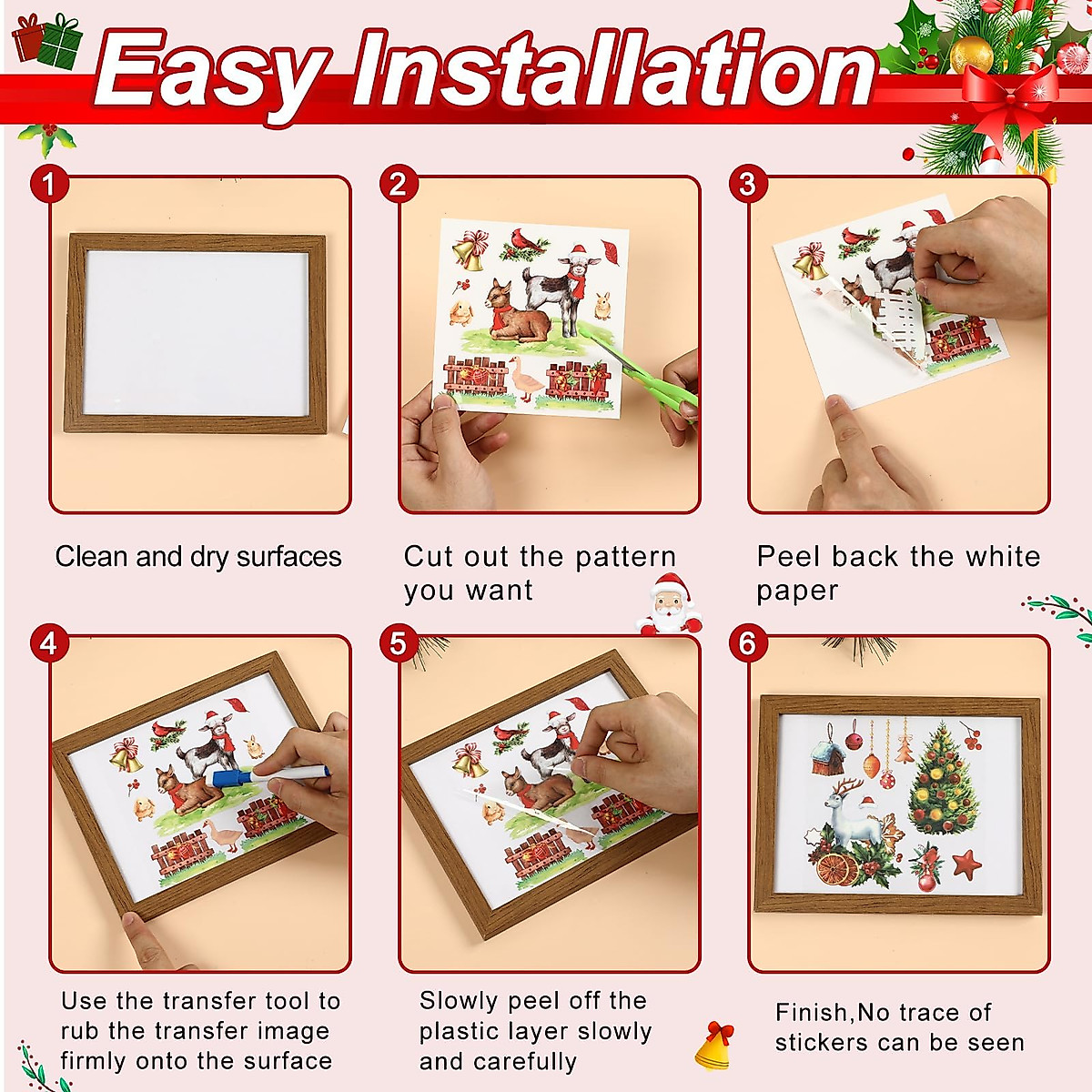 Easy Installation

1

Clean and dry surfaces

2

Cut out the pattern you want

3

Peel back the white paper

4

Use the transfer tool to rub the transfer image firmly onto the surface

5

Slowly peel off the plastic layer slowly and carefully

6

Finish,No trace of stickers can be seen