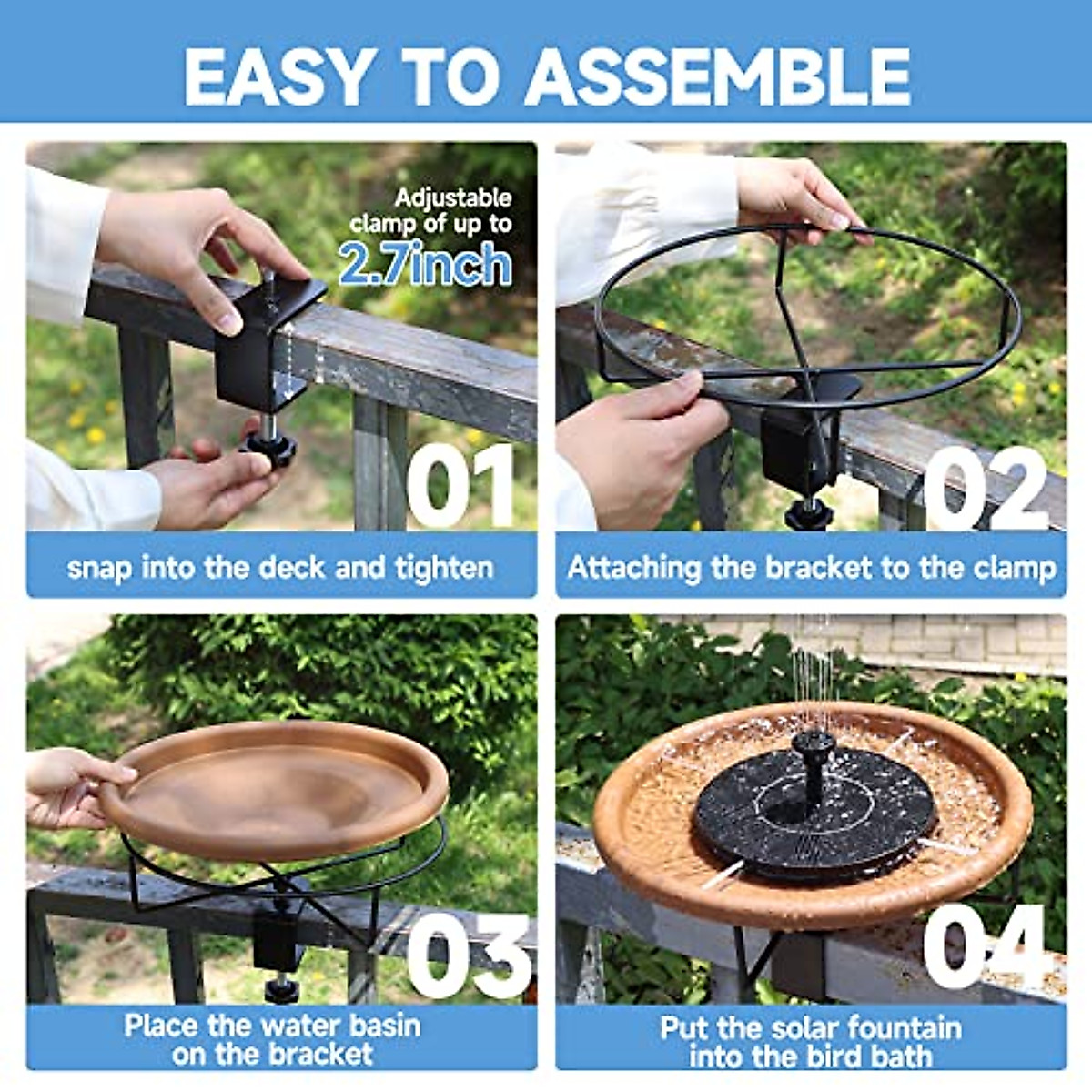 EASY TO ASSEMBLE

Adjustable clamp of up to 2.7inch

01

snap into the deck and tighten

02

Attaching the bracket to the clamp

03

Place the water basin on the bracket

04

Put the solar fountain into the bird bath