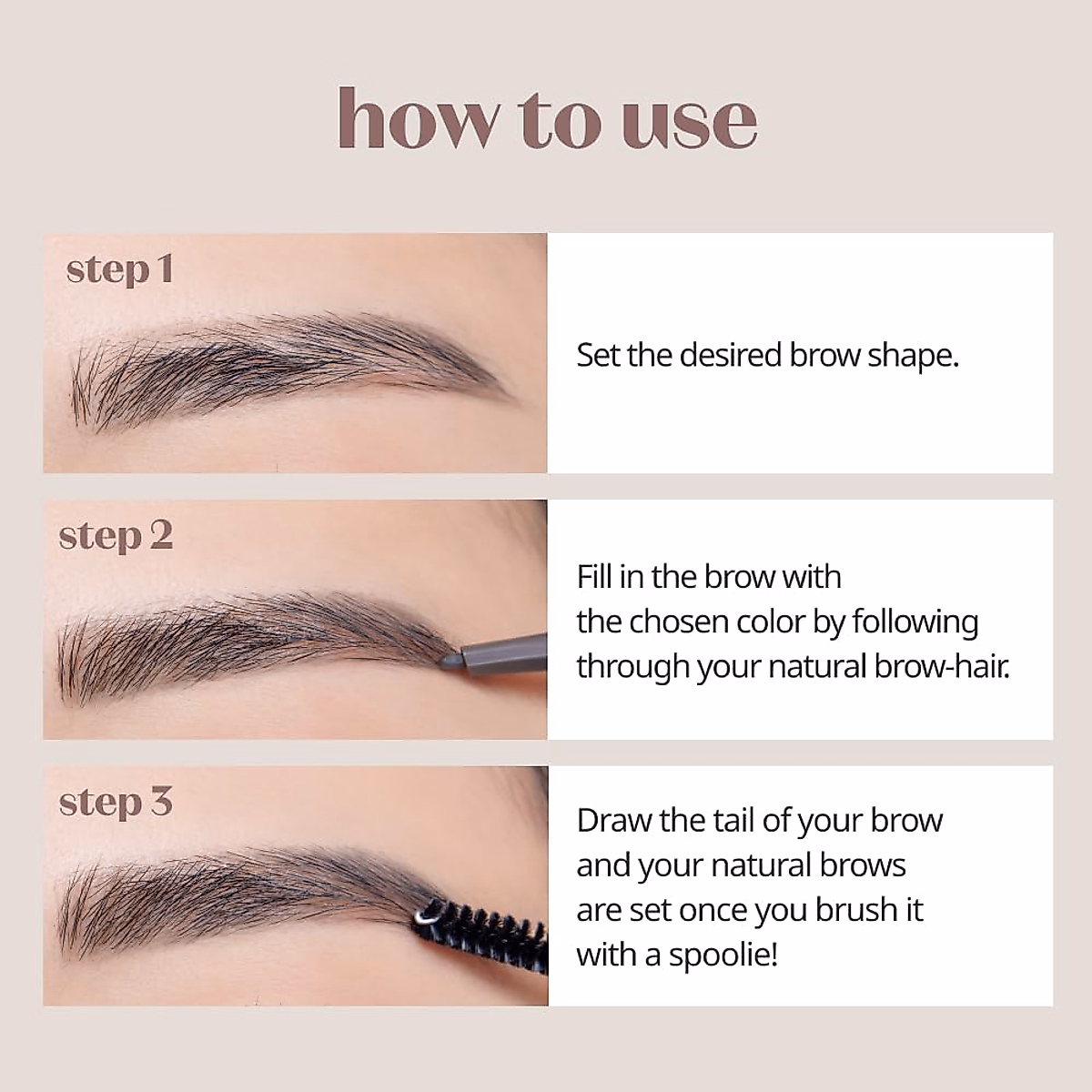 how to use

step 1

Set the desired brow shape.

step 2

Fill in the brow with the chosen color by following through your natural brow-hair.

step 3

Draw the tail of your brow and your natural brows are set once you brush it with a spoolie!