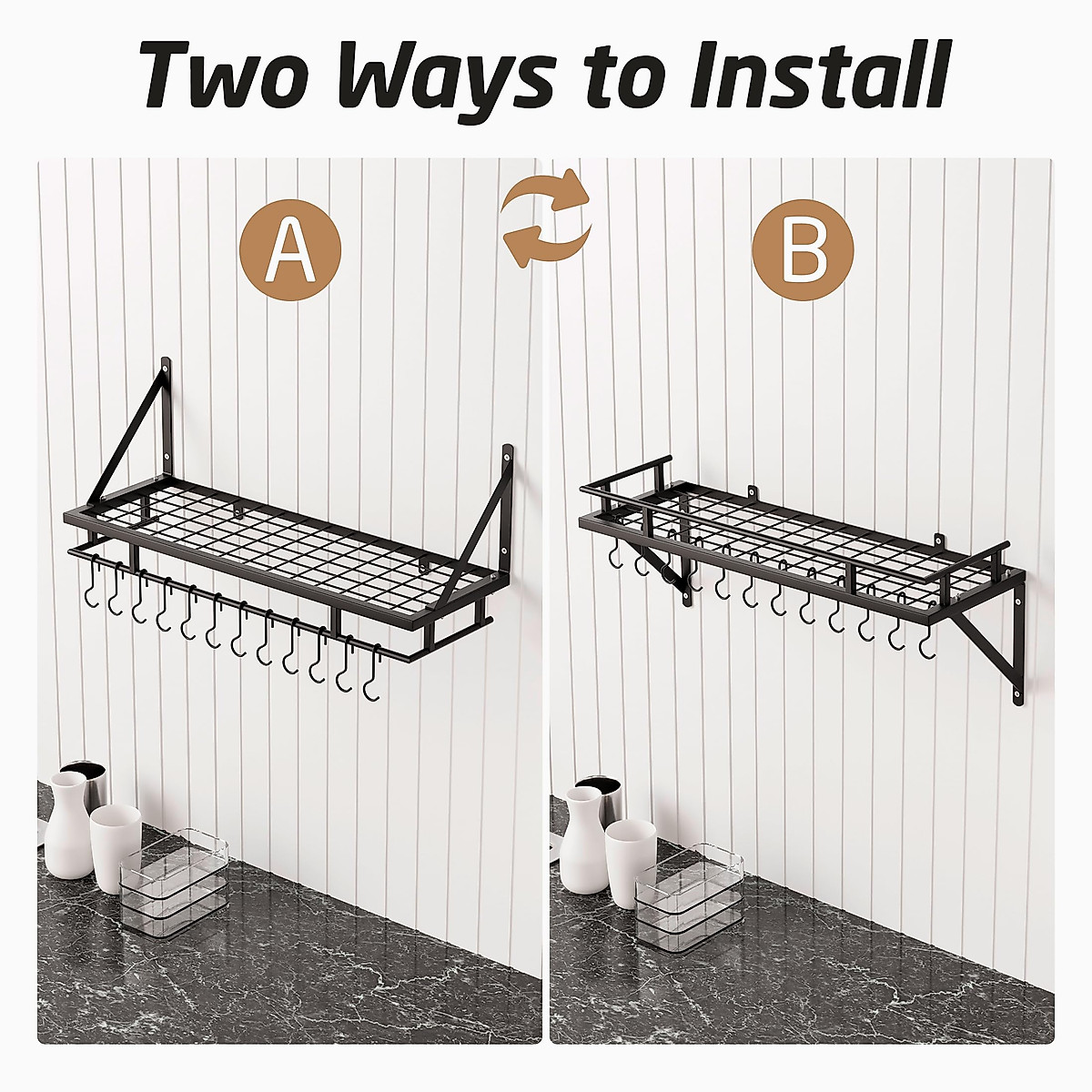 Two Ways to Install

A

B