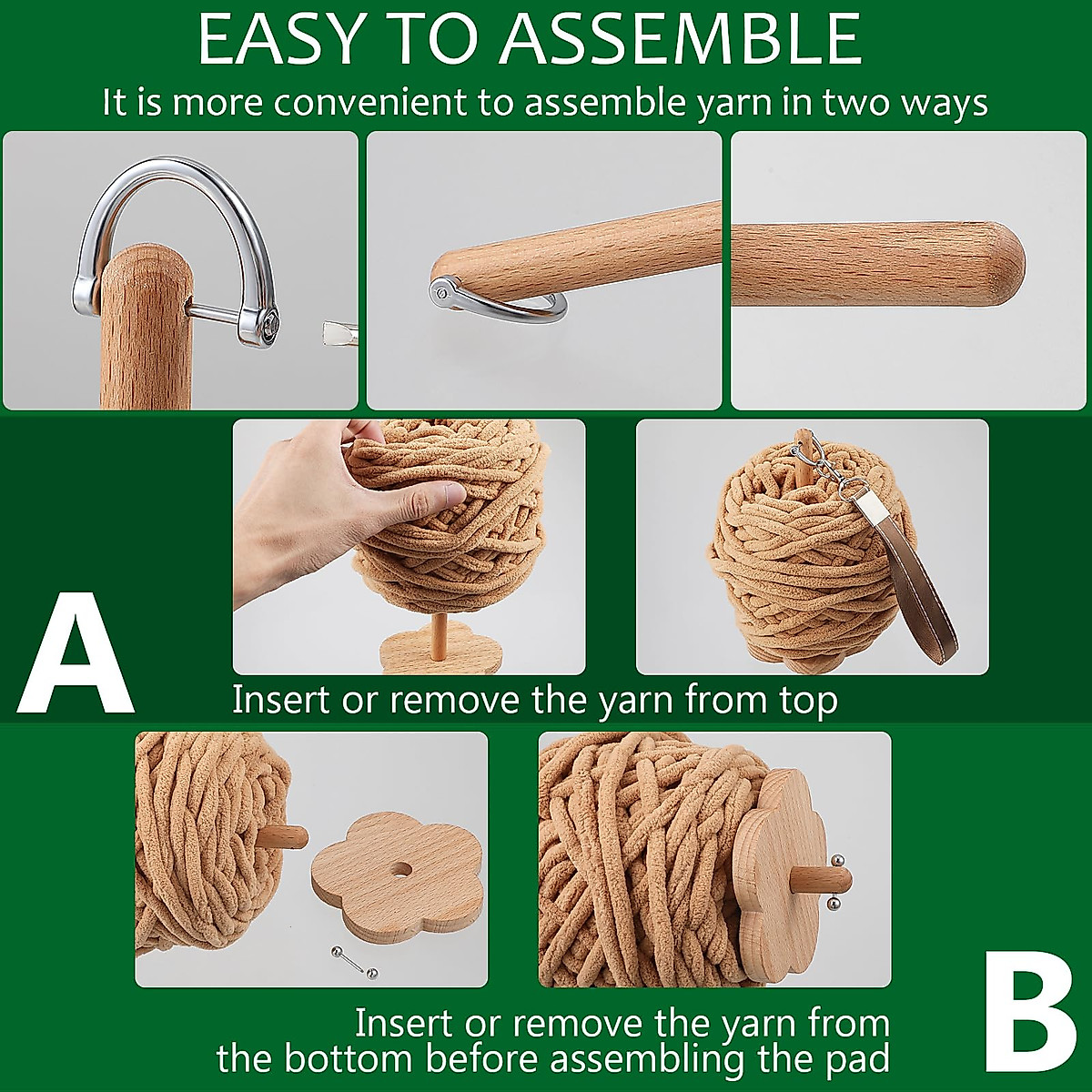 EASY TO ASSEMBLE

It is more convenient to assemble yarn in two ways

A

Insert or remove the yarn from top

B

Insert or remove the yarn from the bottom before assembling the pad