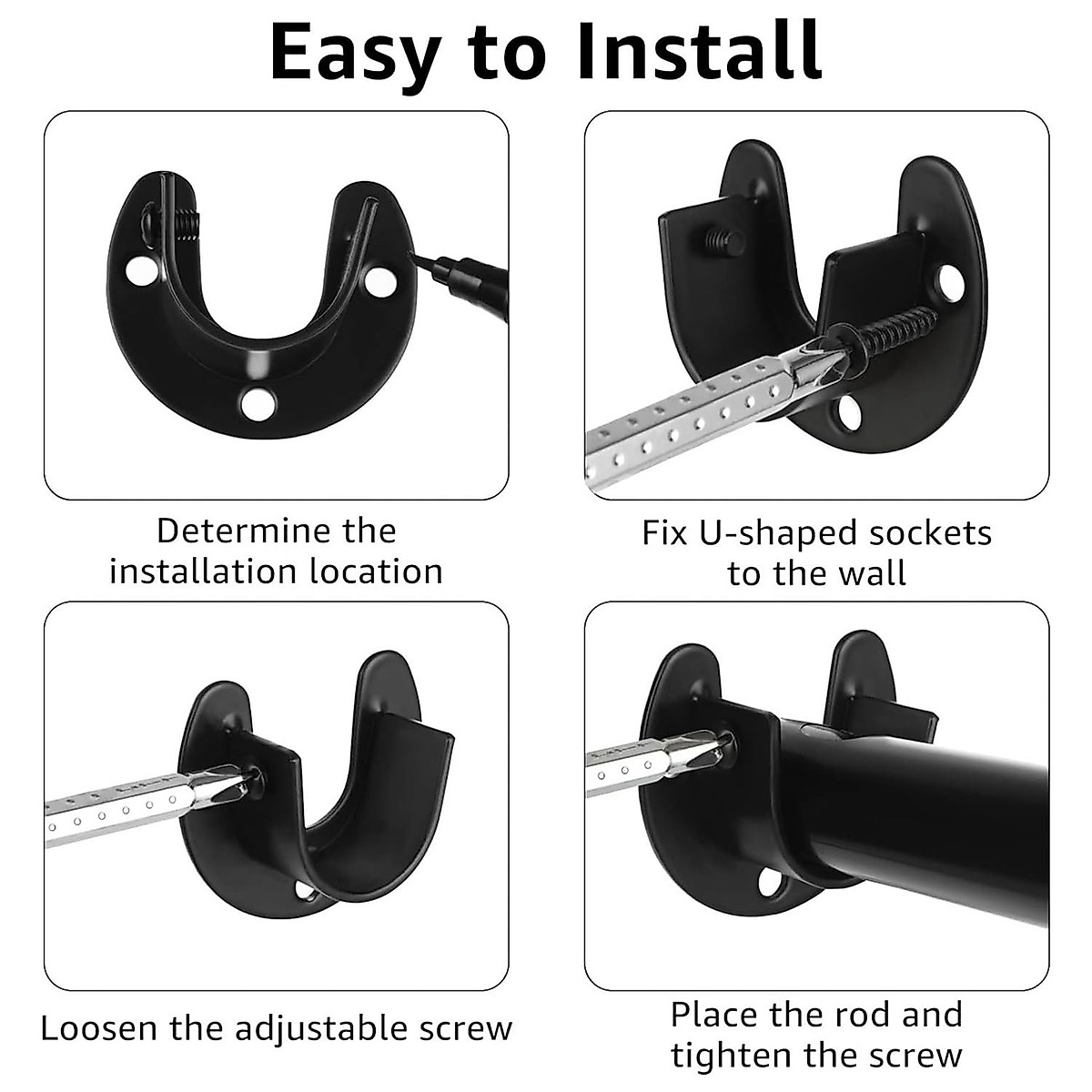 Easy to Install

Determine the installation location

Fix U-shaped sockets to the wall

Loosen the adjustable screw

Place the rod and tighten the screw