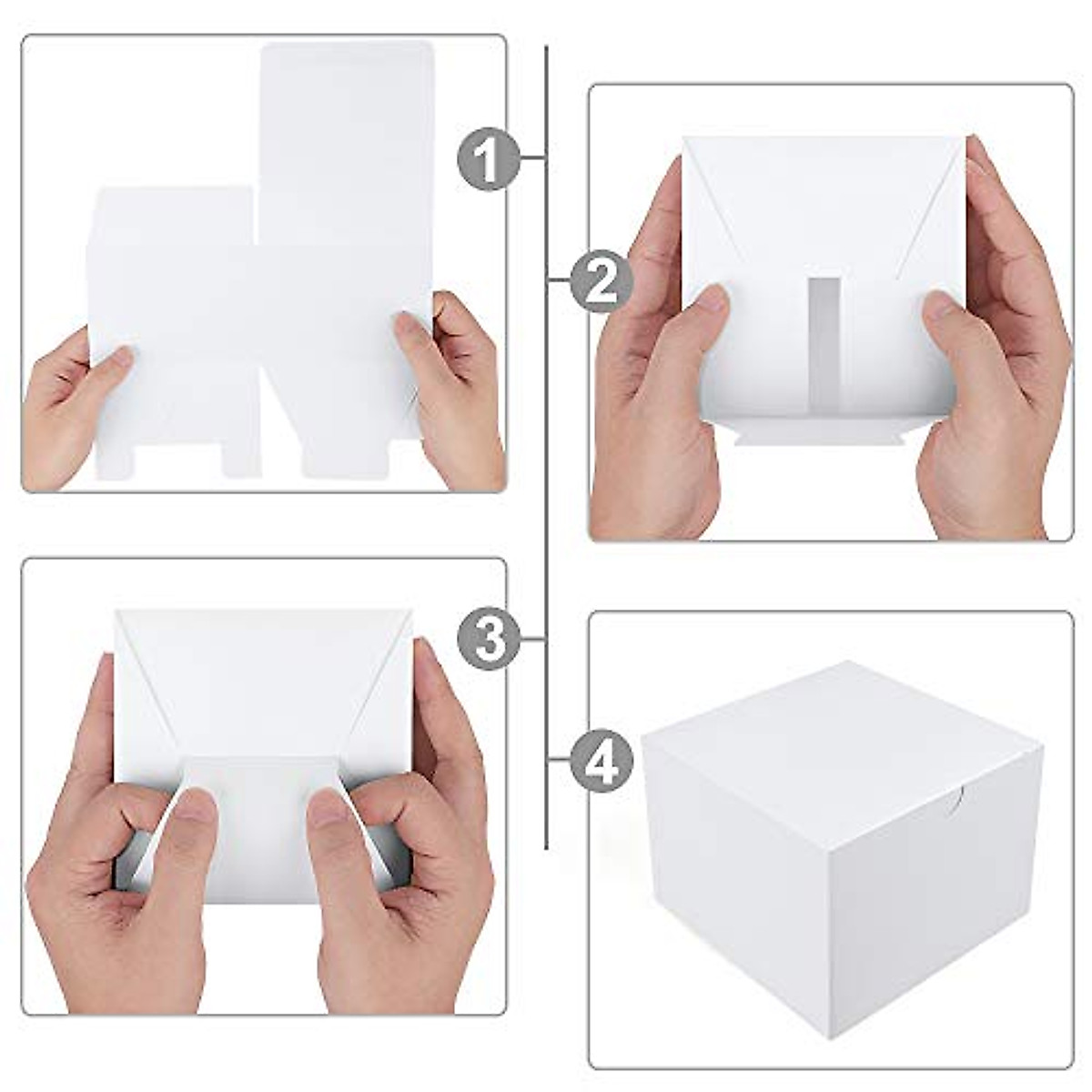 1
2
3
4