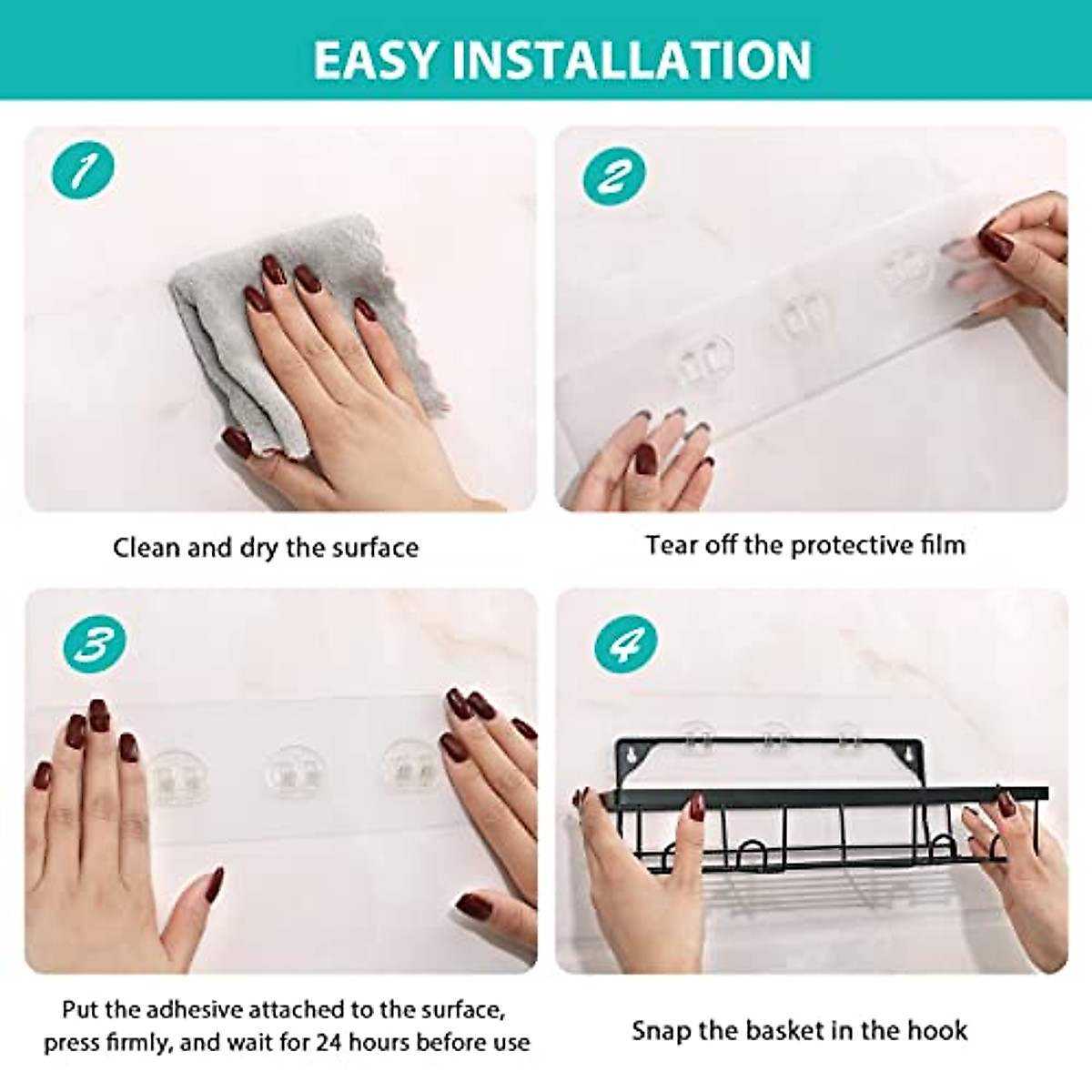 EASY INSTALLATION

1

Clean and dry the surface

2

Tear off the protective film

3

Put the adhesive attached to the surface, press firmly, and wait for 24 hours before use

4

Snap the basket in the hook