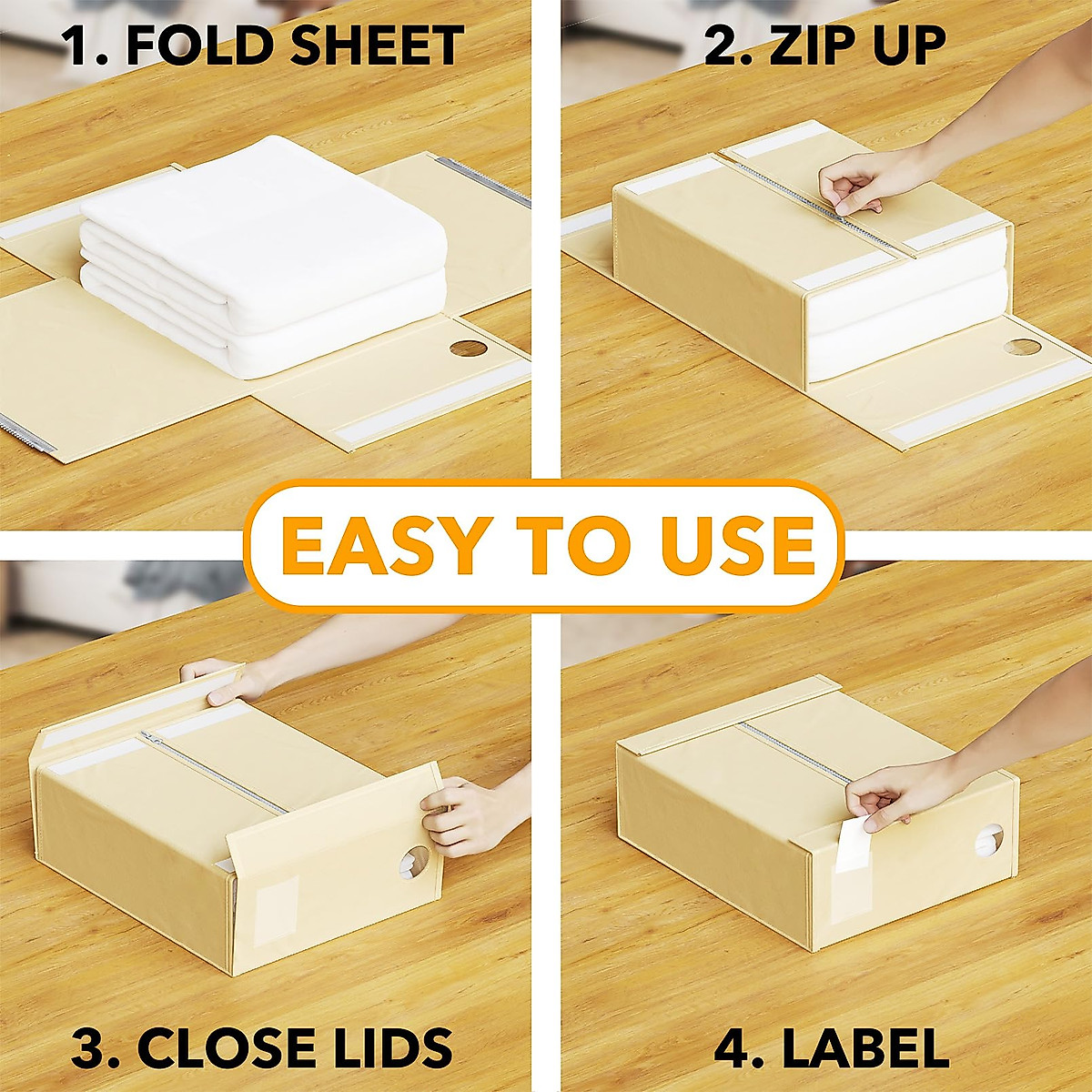 1. FOLD SHEET

2. ZIP UP

EASY TO USE

3. CLOSE LIDS

4. LABEL