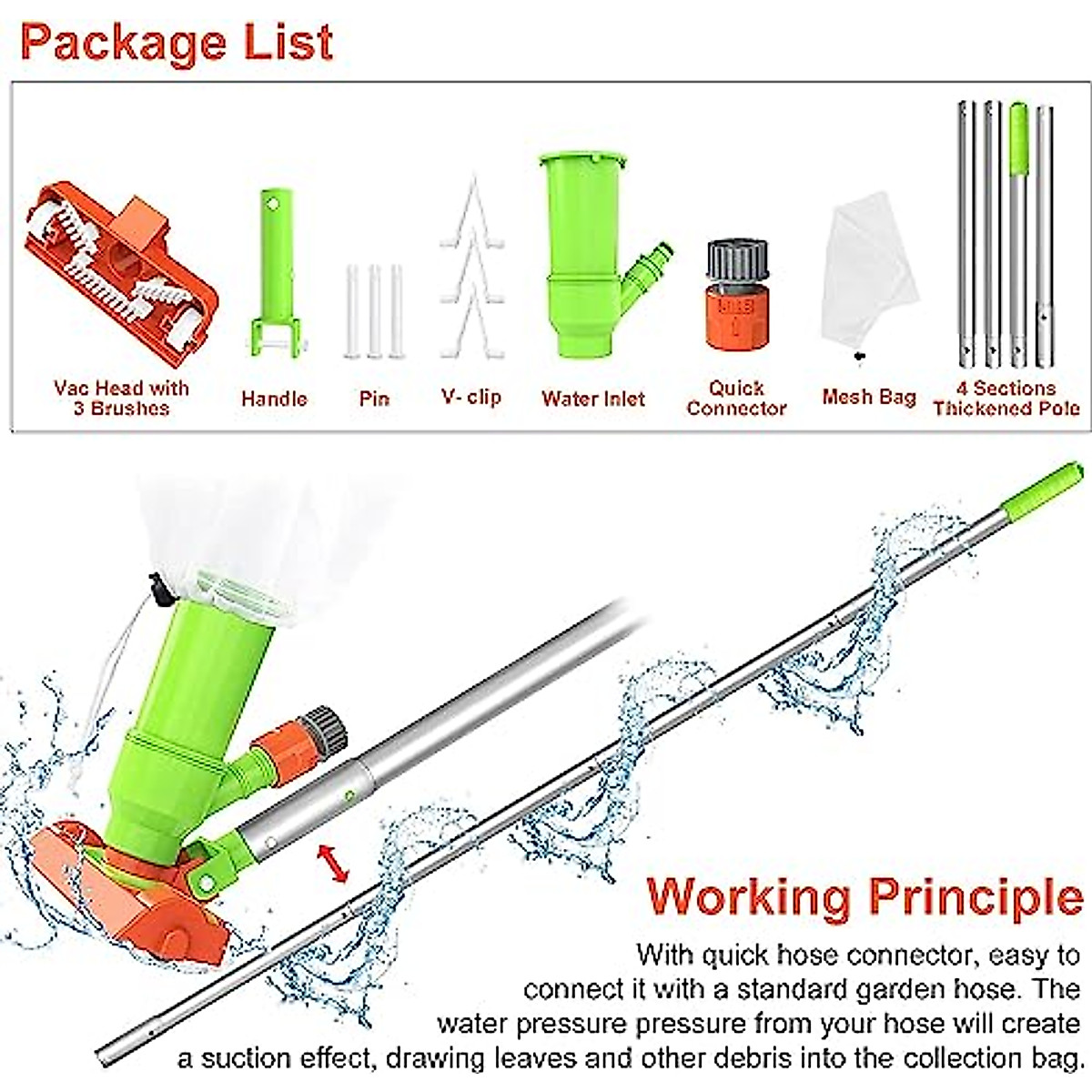 Package List

Vac Head with 3 Brushes

Handle

Pin

V- clip

Water Inlet

Quick Connector

Mesh Bag

4 Sections Thickened Pole

Working Principle

With quick hose connector, easy to connect it with a standard garden hose. The water pressure pressure from your hose will create a suction effect, drawing leaves and other debris into the collection bag.