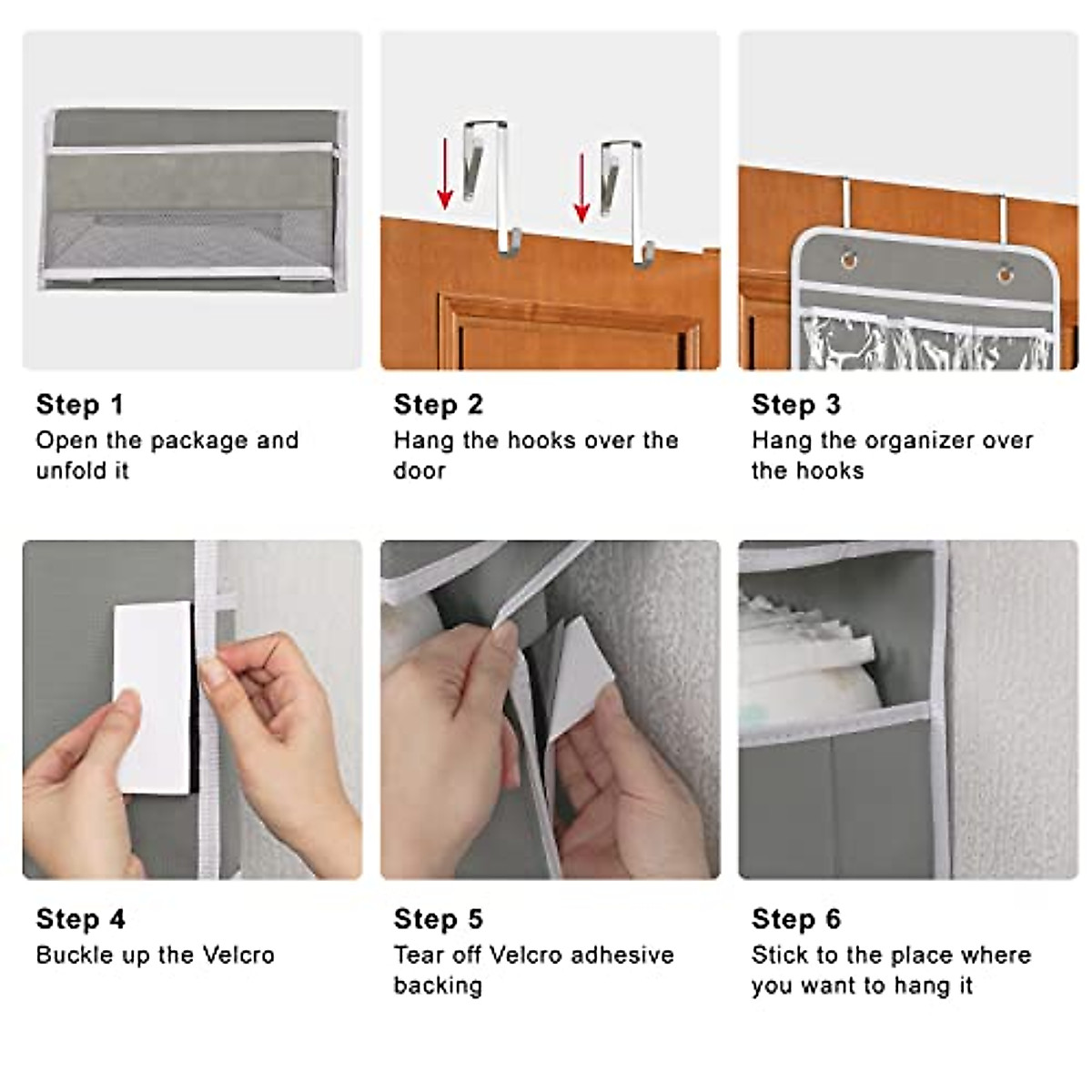 Step 1
Open the package and unfold it

Step 2
Hang the hooks over the door

Step 3
Hang the organizer over the hooks

Step 4
Buckle up the Velcro

Step 5
Tear off Velcro adhesive backing

Step 6
Stick to the place where you want to hang it