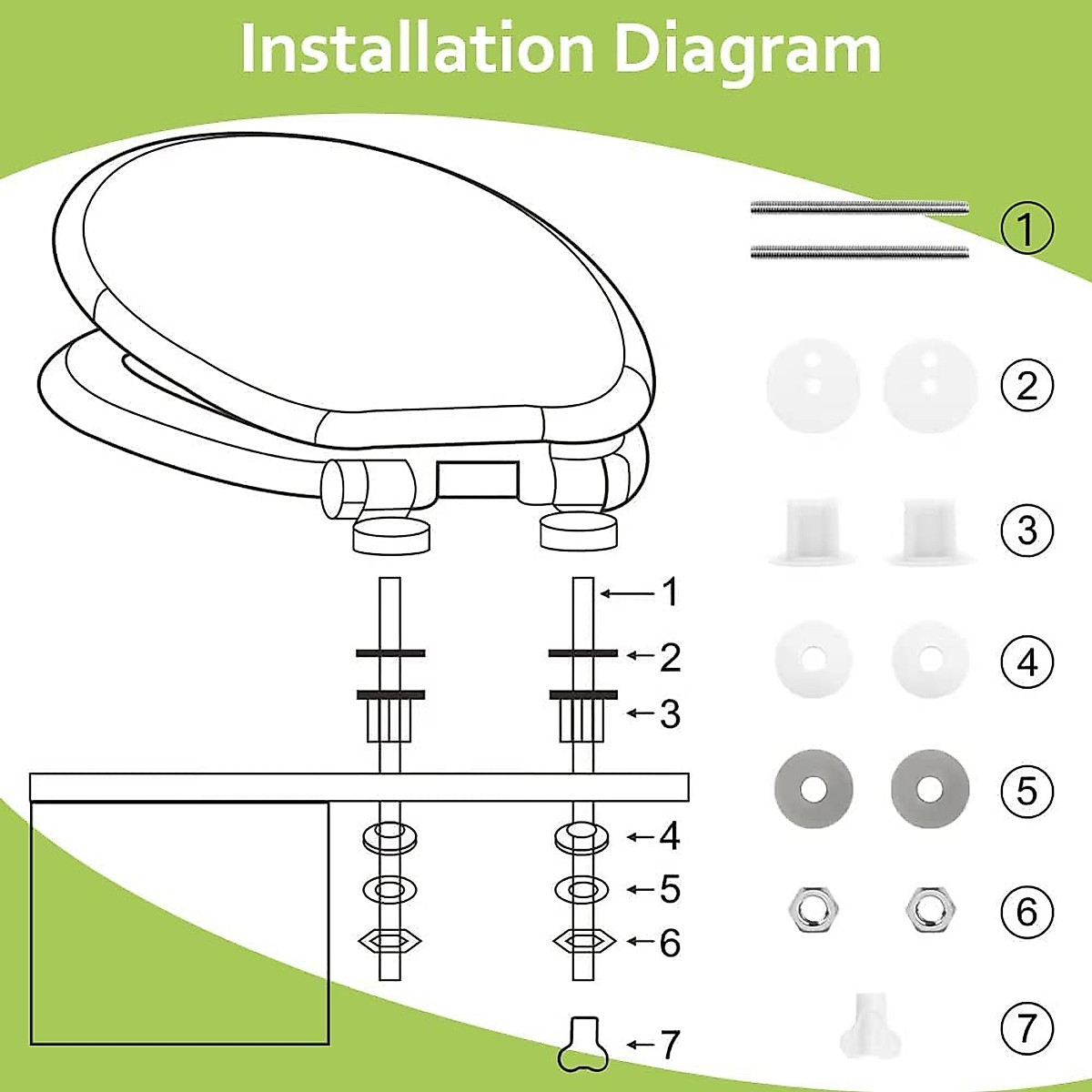 Installation Diagram

1
2
3
4
5
6
7

①
②
③
④
⑤
⑥
⑦