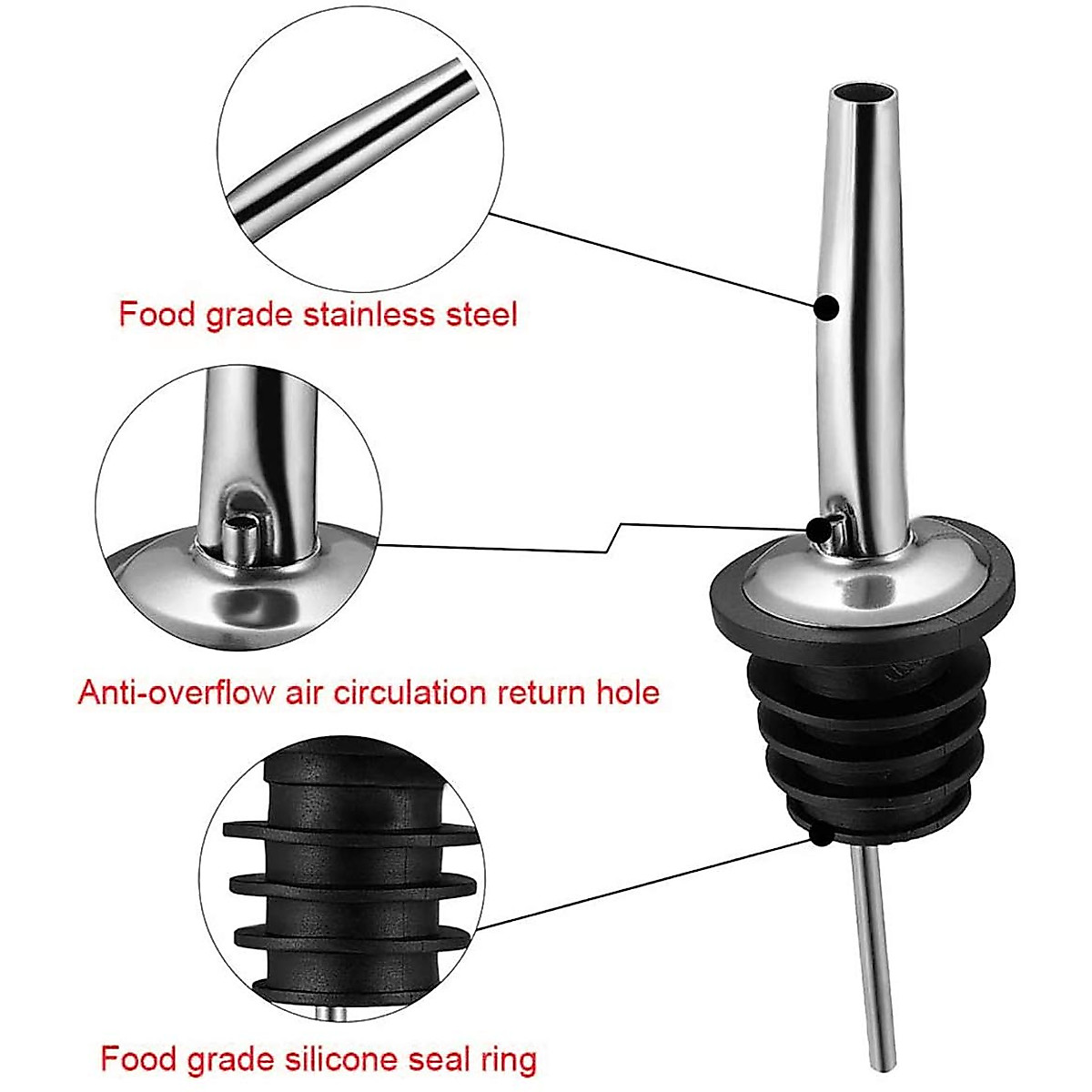 Food grade stainless steel

Anti-overflow air circulation return hole

Food grade silicone seal ring