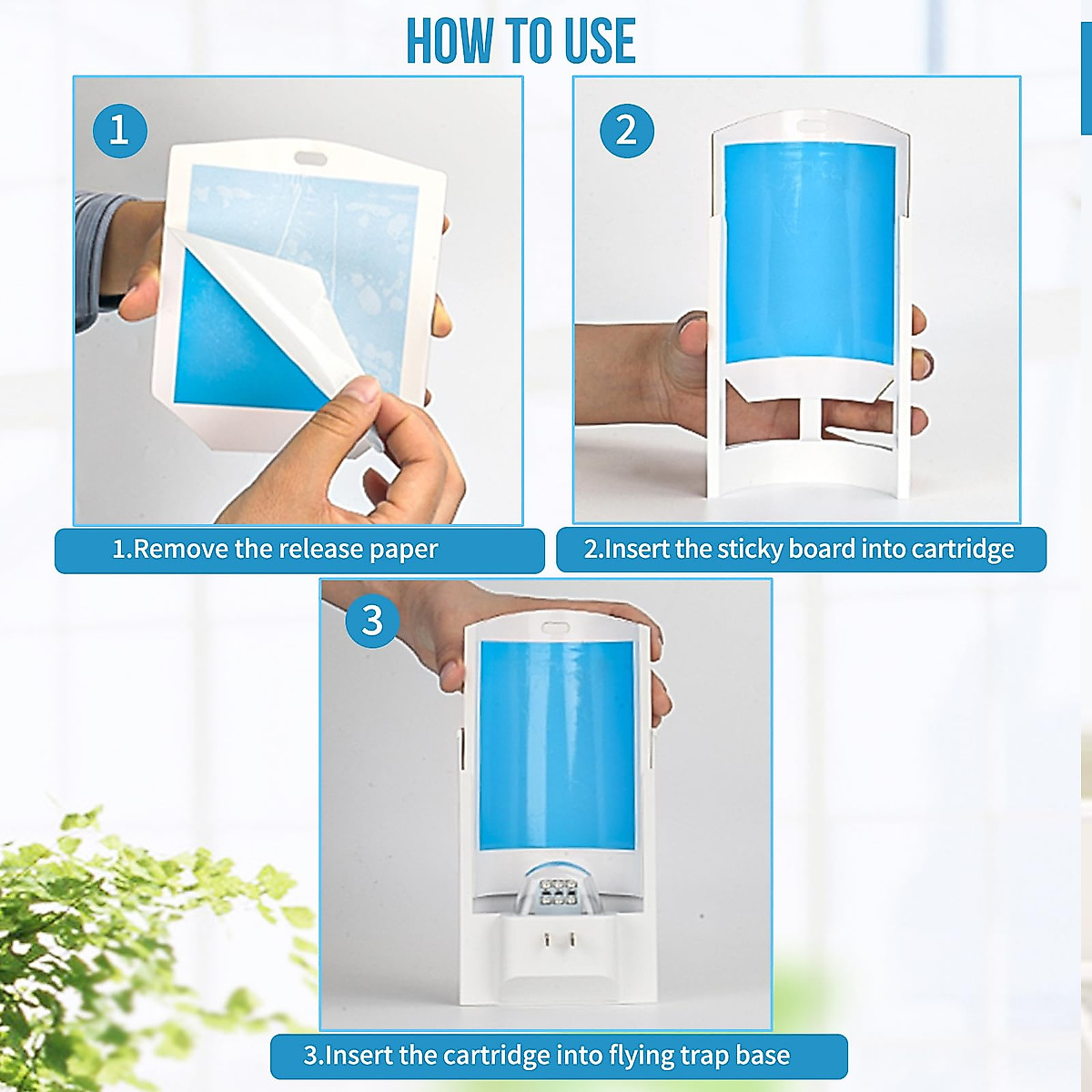 HOW TO USE

1

1.Remove the release paper

2

2.Insert the sticky board into cartridge

3

3.Insert the cartridge into flying trap base