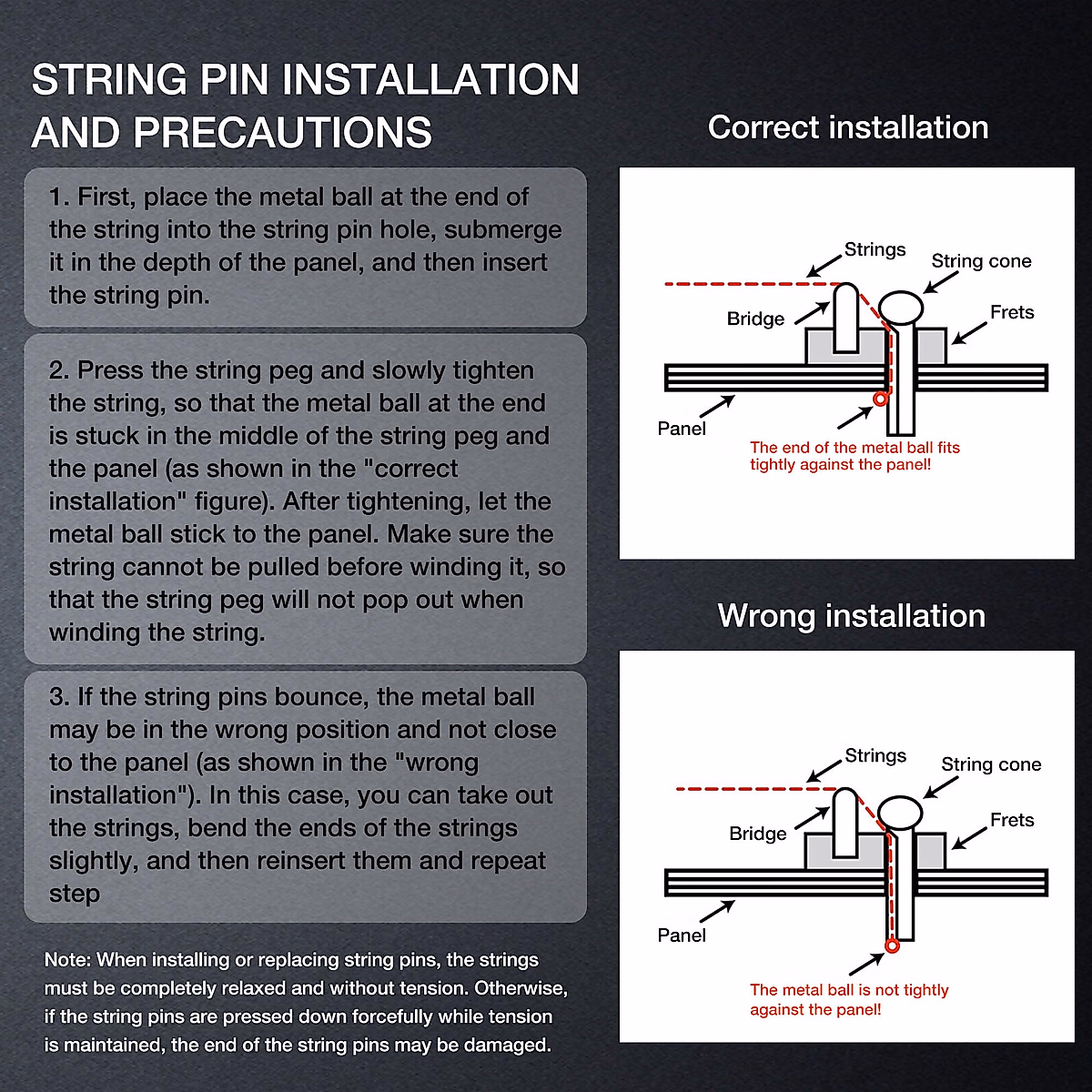 STRING PIN INSTALLATION AND PRECAUTIONS

1. First, place the metal ball at the end of the string into the string pin hole, submerge it in the depth of the panel, and then insert the string pin.

2. Press the string peg and slowly tighten the string, so that the metal ball at the end is stuck in the middle of the string peg and the panel (as shown in the "correct installation" figure). After tightening, let the metal ball stick to the panel. Make sure the string cannot be pulled before winding it, so that the string peg will not pop out when winding the string.

3. If the string pins bounce, the metal ball may be in the wrong position and not close to the panel (as shown in the "wrong installation"). In this case, you can take out the strings, bend the ends of the strings slightly, and then reinsert them and repeat step

Note: When installing or replacing string pins, the strings must be completely relaxed and without tension. Otherwise, if the string pins are pressed down forcefully while tension is maintained, the end of the string pins may be damaged.

Correct installation

Strings
String cone
Bridge
Frets
Panel
The end of the metal ball fits tightly against the panel!

Wrong installation

Strings
String cone
Bridge
Frets
Panel
The metal ball is not tightly against the panel!