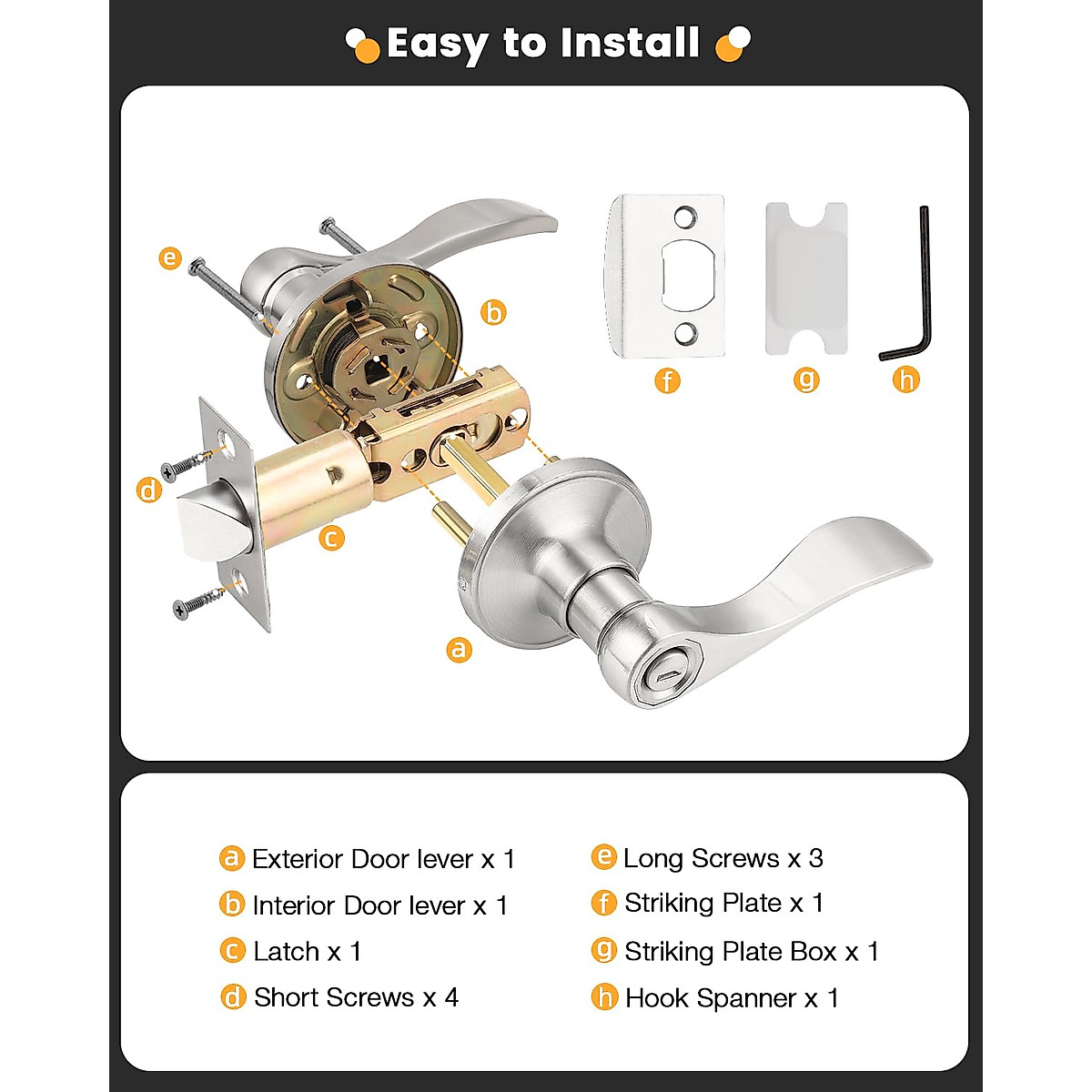 Easy to Install

e

b

f

g

h

d

c

a

a Exterior Door lever x 1
b Interior Door lever x 1
c Latch x 1
d Short Screws x 4

e Long Screws x 3
f Striking Plate x 1
g Striking Plate Box x 1
h Hook Spanner x 1